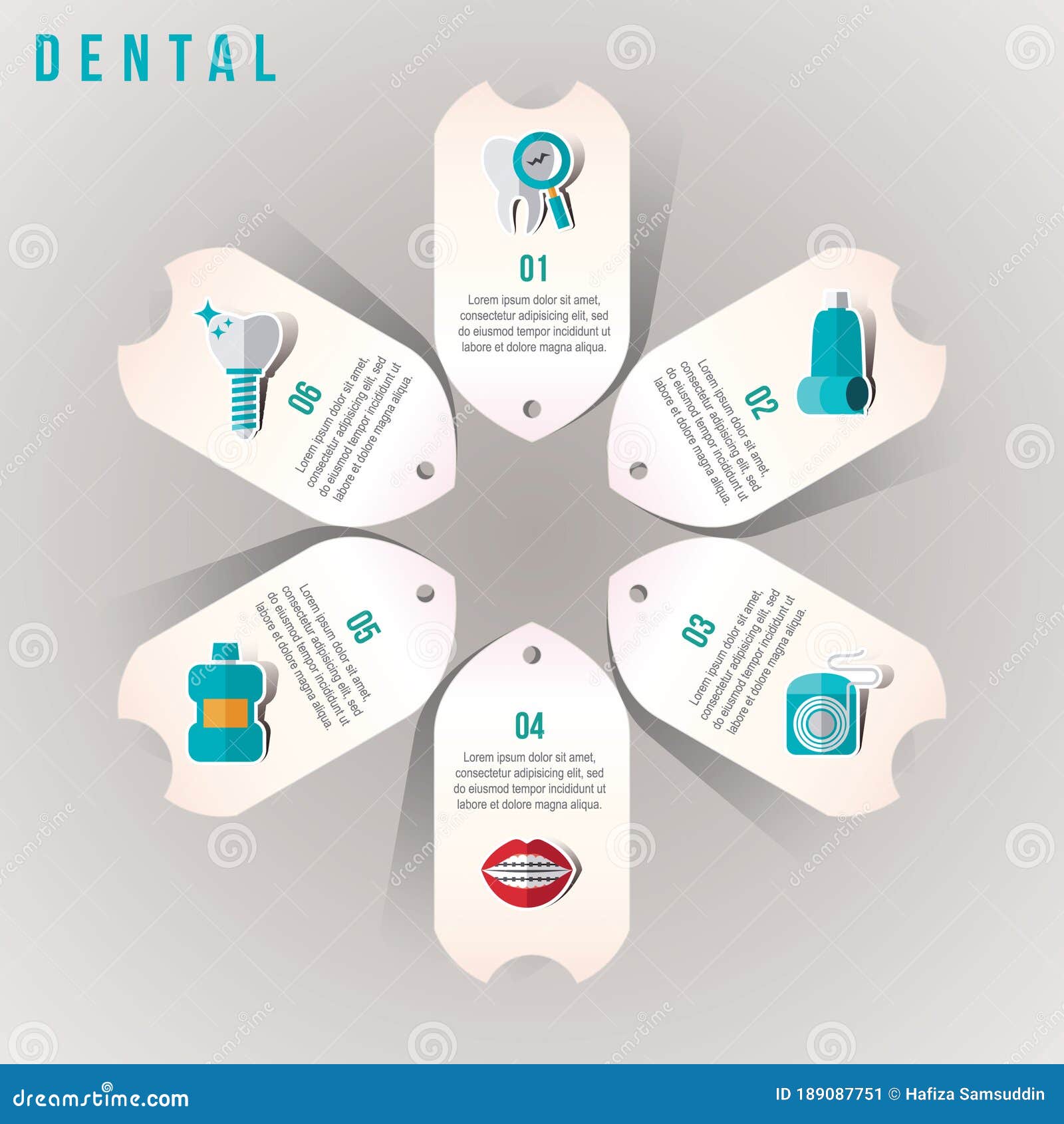 DENTAL

01
Lorem ipsum dolor sit amet, consectetur adipisicing elit, sed do eiusmod tempor incididunt ut labore et dolore magna aliqua.

02
Lorem ipsum dolor sit amet, consectetur adipisicing elit, sed do eiusmod tempor incididunt ut labore et dolore magna aliqua.

03
Lorem ipsum dolor sit amet, consectetur adipisicing elit, sed do eiusmod tempor incididunt ut labore et dolore magna aliqua.

04
Lorem ipsum dolor sit amet, consectetur adipisicing elit, sed do eiusmod tempor incididunt ut labore et dolore magna aliqua.

05
Lorem ipsum dolor sit amet, consectetur adipisicing elit, sed do eiusmod tempor incididunt ut labore et dolore magna aliqua.

06
Lorem ipsum dolor sit amet, consectetur adipisicing elit, sed do eiusmod tempor incididunt ut labore et dolore magna aliqua.

dreamstime.com
ID 189087751 © Hafiza Samsuddin