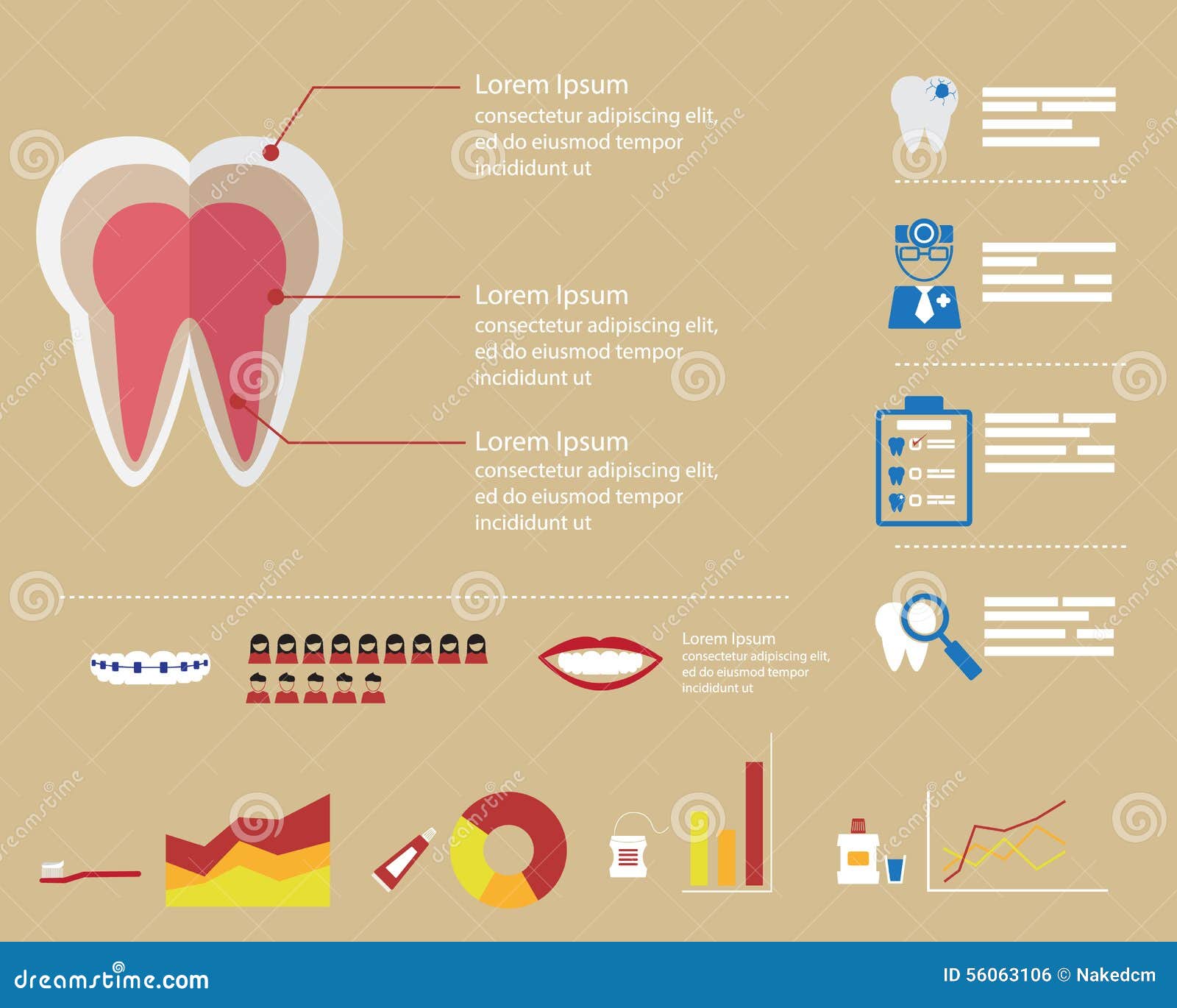 Lorem Ipsum
consectetur adipiscing elit, ed do eiusmod tempor incididunt ut

Lorem Ipsum
consectetur adipiscing elit, ed do eiusmod tempor incididunt ut

Lorem Ipsum
consectetur adipiscing elit, ed do eiusmod tempor incididunt ut

Lorem Ipsum
consectetur adipiscing elit, ed do eiusmod tempor incididunt ut

dreamstime.com
ID 56063106 © Nakedcm