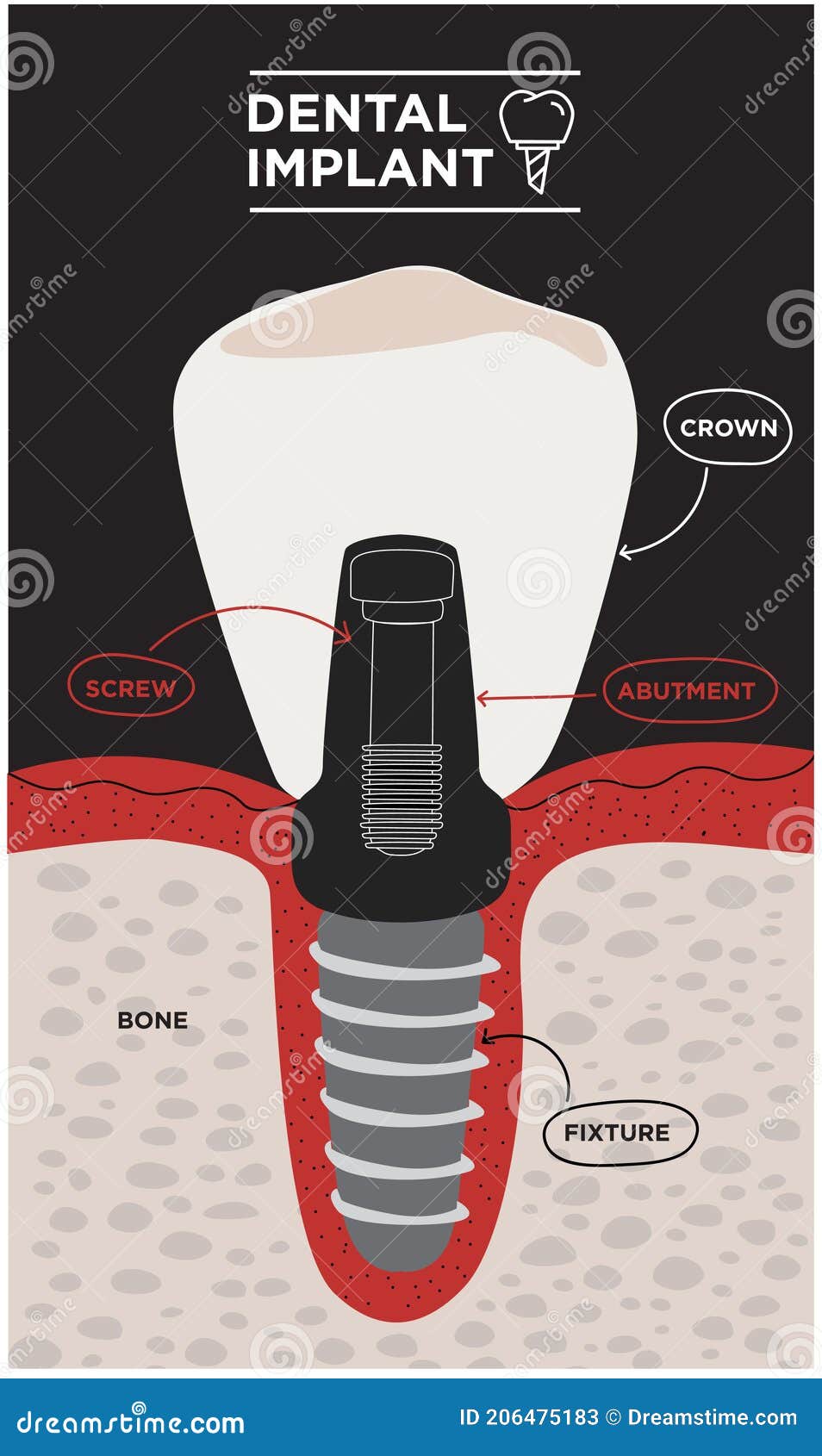 DENTAL IMPLANT

CROWN

SCREW

ABUTMENT

BONE

FIXTURE

dreamstime.com

ID 206475183 © Dreamstime.com