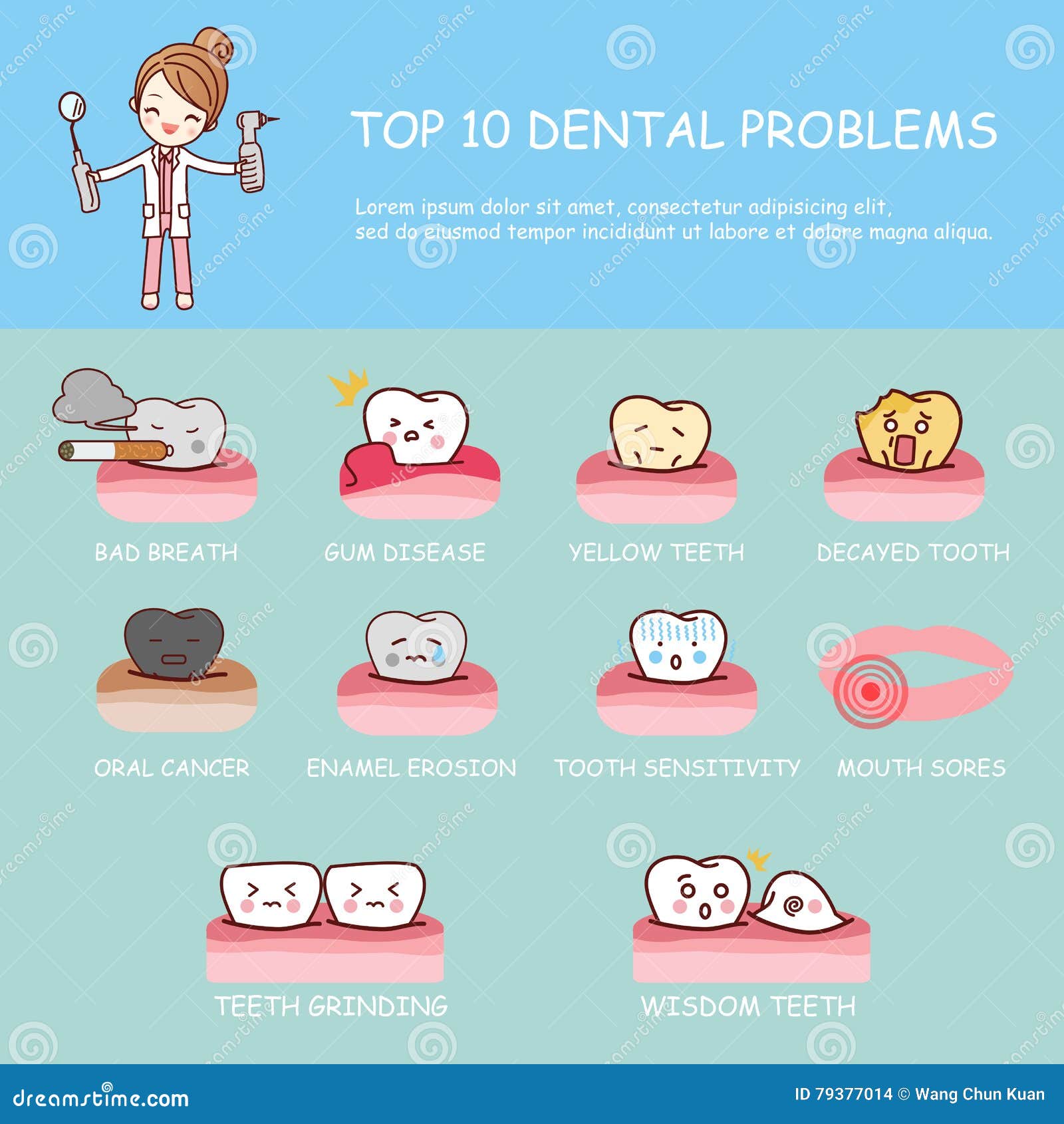 TOP 10 DENTAL PROBLEMS

Lorem ipsum dolor sit amet, consectetur adipisicing elit, sed do eiusmod tempor incididunt ut labore et dolore magna aliqua.

BAD BREATH

GUM DISEASE

YELLOW TEETH

DECAYED TOOTH

ORAL CANCER

ENAMEL EROSION

TOOTH SENSITIVITY

MOUTH SORES

TEETH GRINDING

WISDOM TEETH

dreamstime.com

ID 79377014 © Wang Chun Kuan