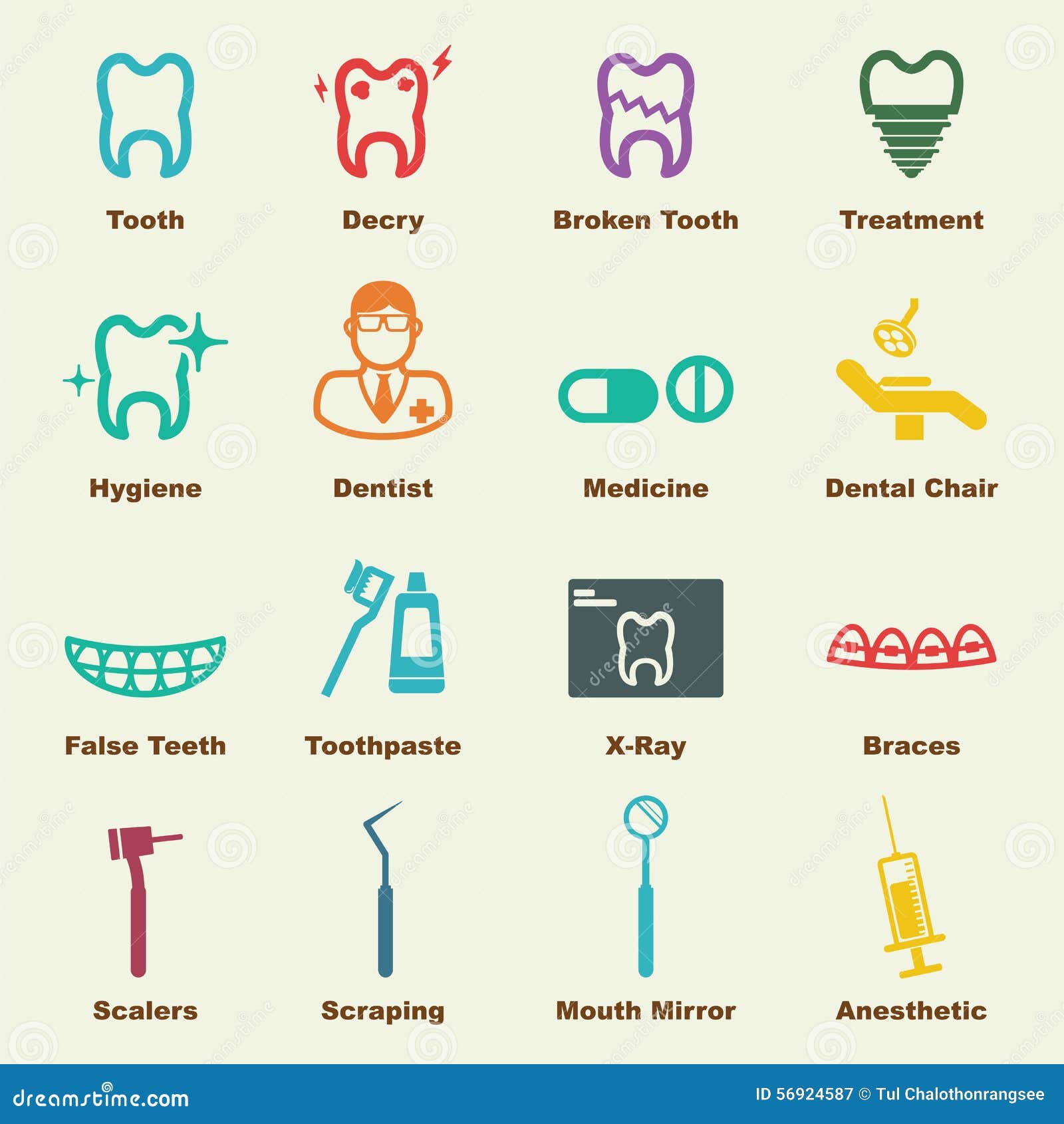 Tooth

Decry

Broken Tooth

Treatment

Hygiene

Dentist

Medicine

Dental Chair

False Teeth

Toothpaste

X-Ray

Braces

Scalers

Scraping

Mouth Mirror

Anesthetic

dreamstime.com

ID 56924587 © Tul Chalothonrangsee