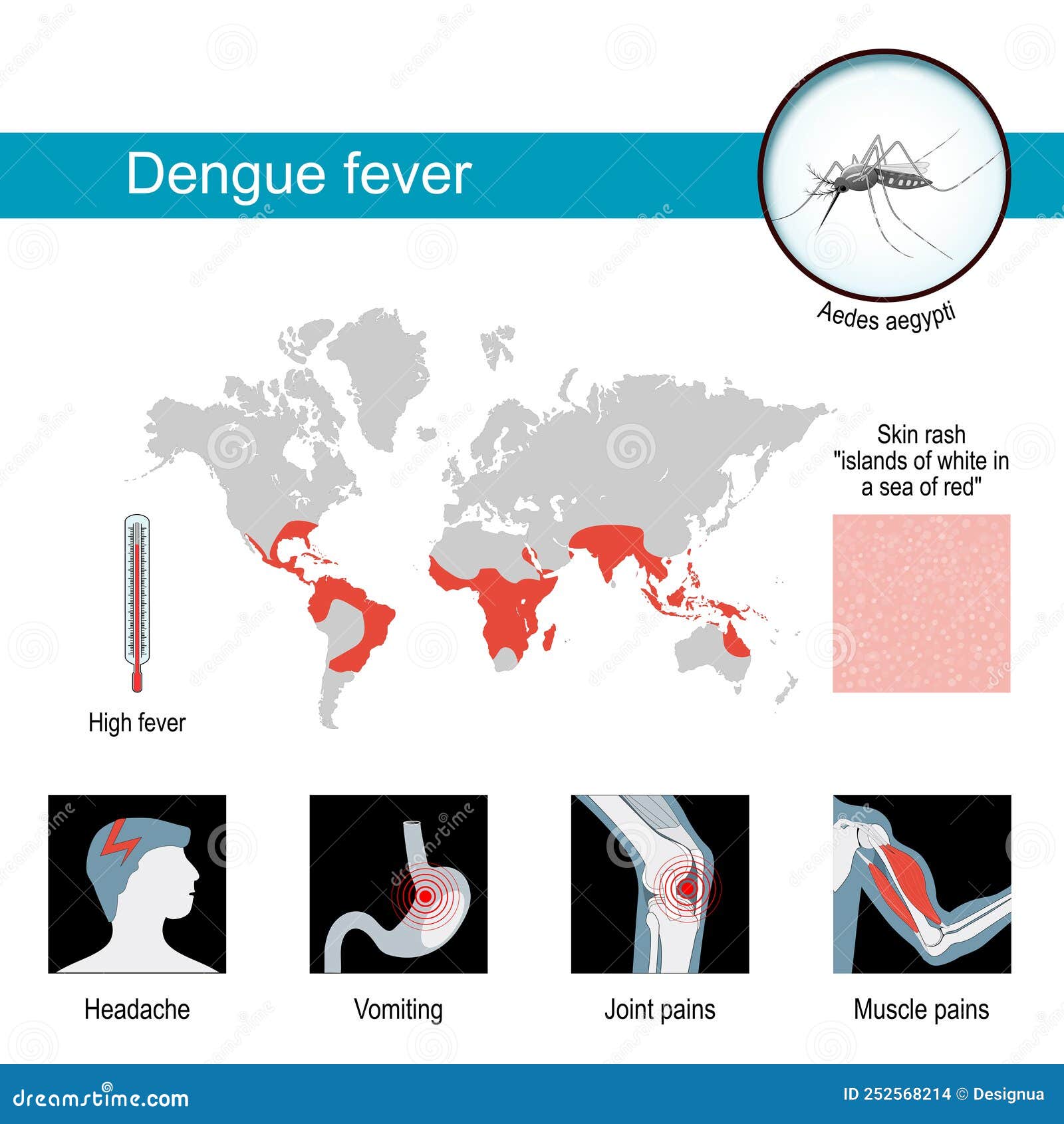 Dengue fever

Aedes aegypti

Skin rash "islands of white in a sea of red"

High fever

Headache

Vomiting

Joint pains

Muscle pains

dreamstime.com

ID 252568214 © Designua