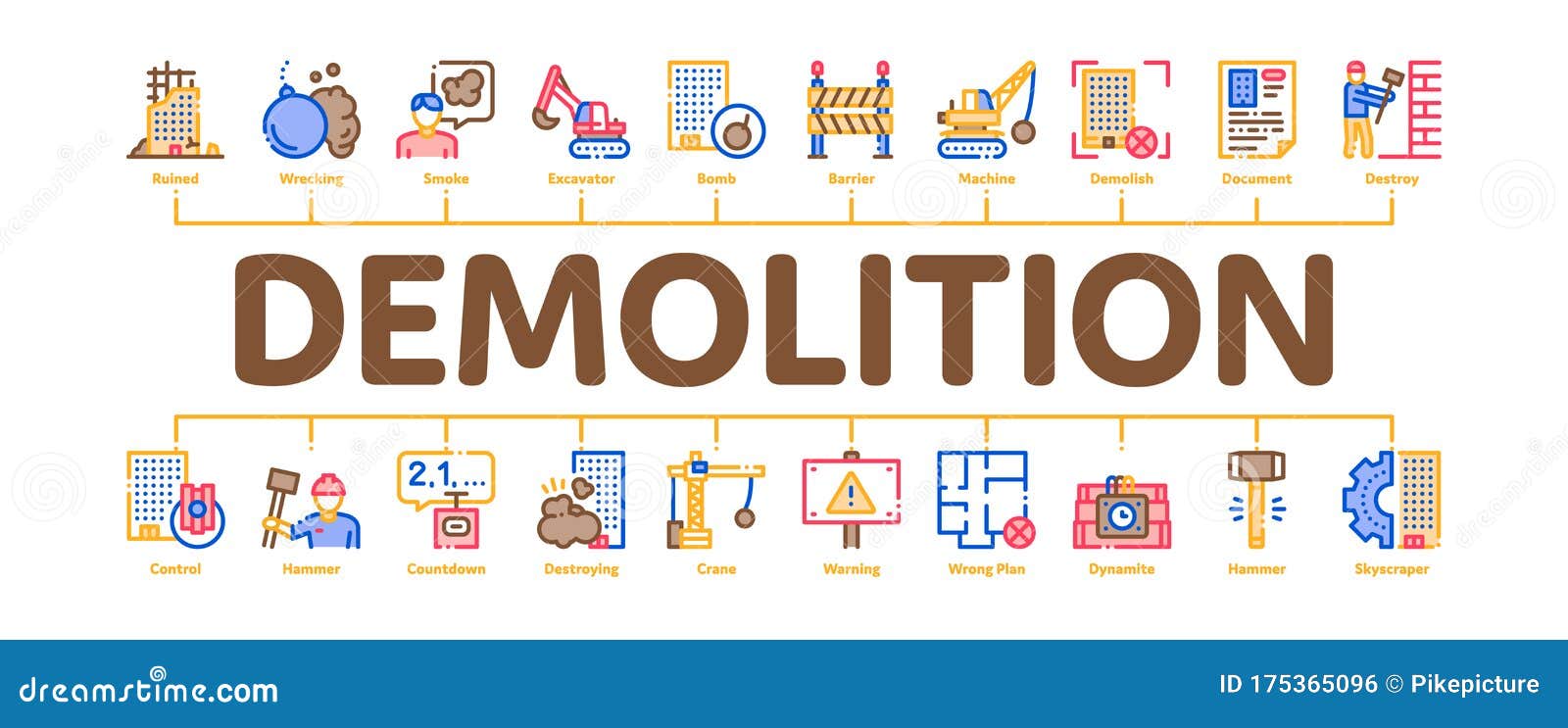 Ruined Wrecking Smoke Excavator Bomb Barrier Machine Demolish Document Destroy

DEMOLITION

2,1,...

Control Hammer Countdown Destroying Crane Warning Wrong Plan Dynamite Hammer Skyscraper

dreamstime.com

ID 175365096 © Pikepicture