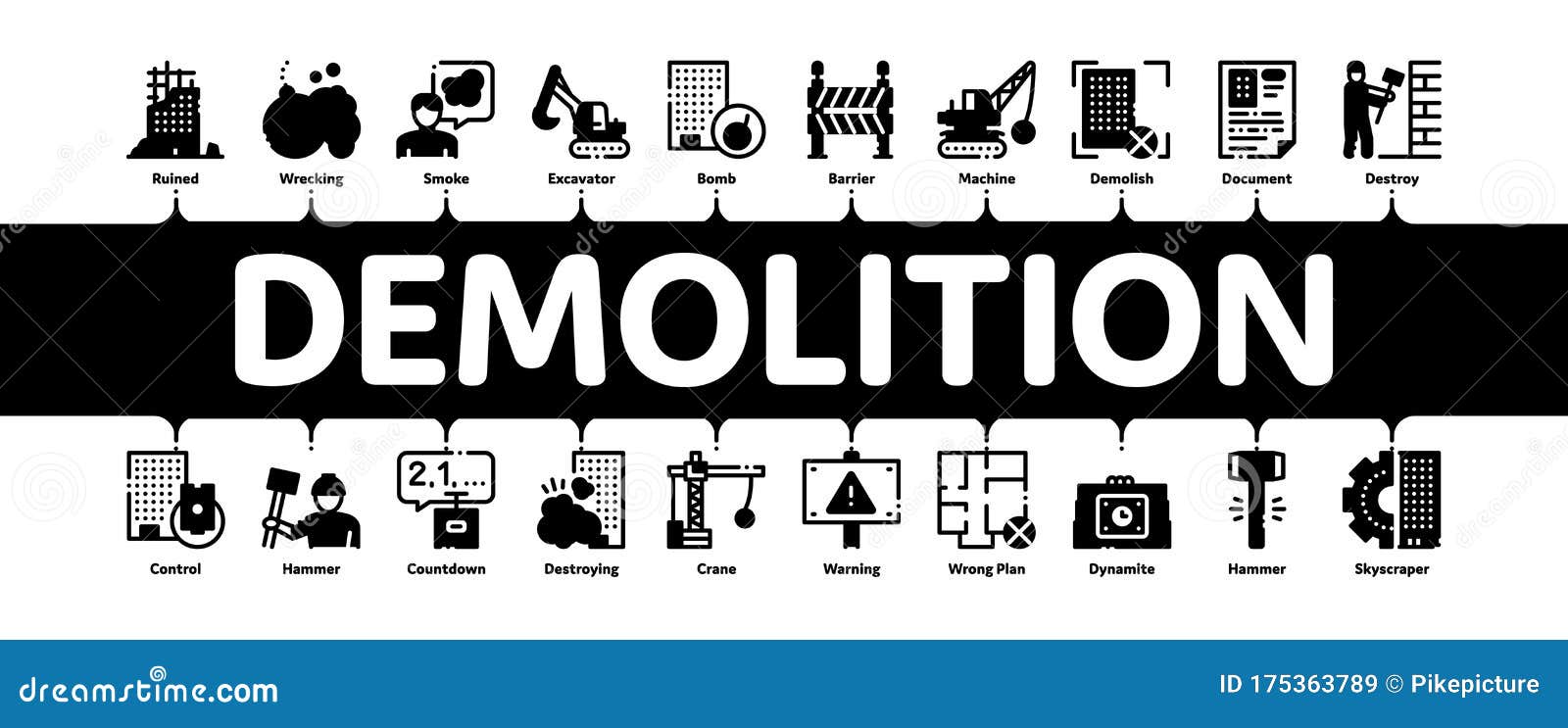 Ruined
Wrecking
Smoke
Excavator
Bomb
Barrier
Machine
Demolish
Document
Destroy

DEMOLITION

2.1....

Control
Hammer
Countdown
Destroying
Crane
Warning
Wrong Plan
Dynamite
Hammer
Skyscraper

dreamstime.com
ID 175363789 © Pikepicture