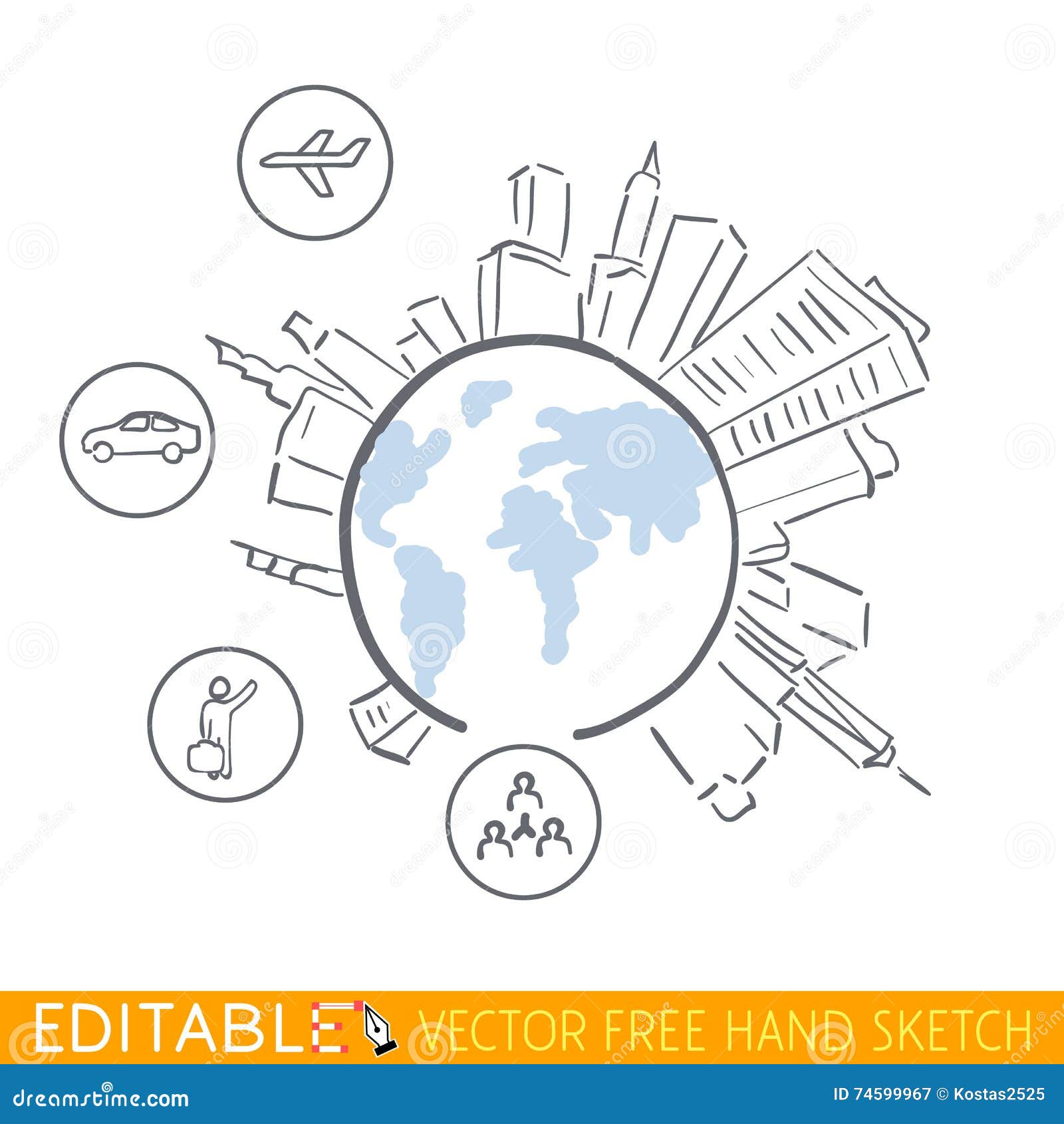 EDITABLE VECTOR FREE HAND SKETCH

dreamstime.com

ID 74599967 © Kostas2525