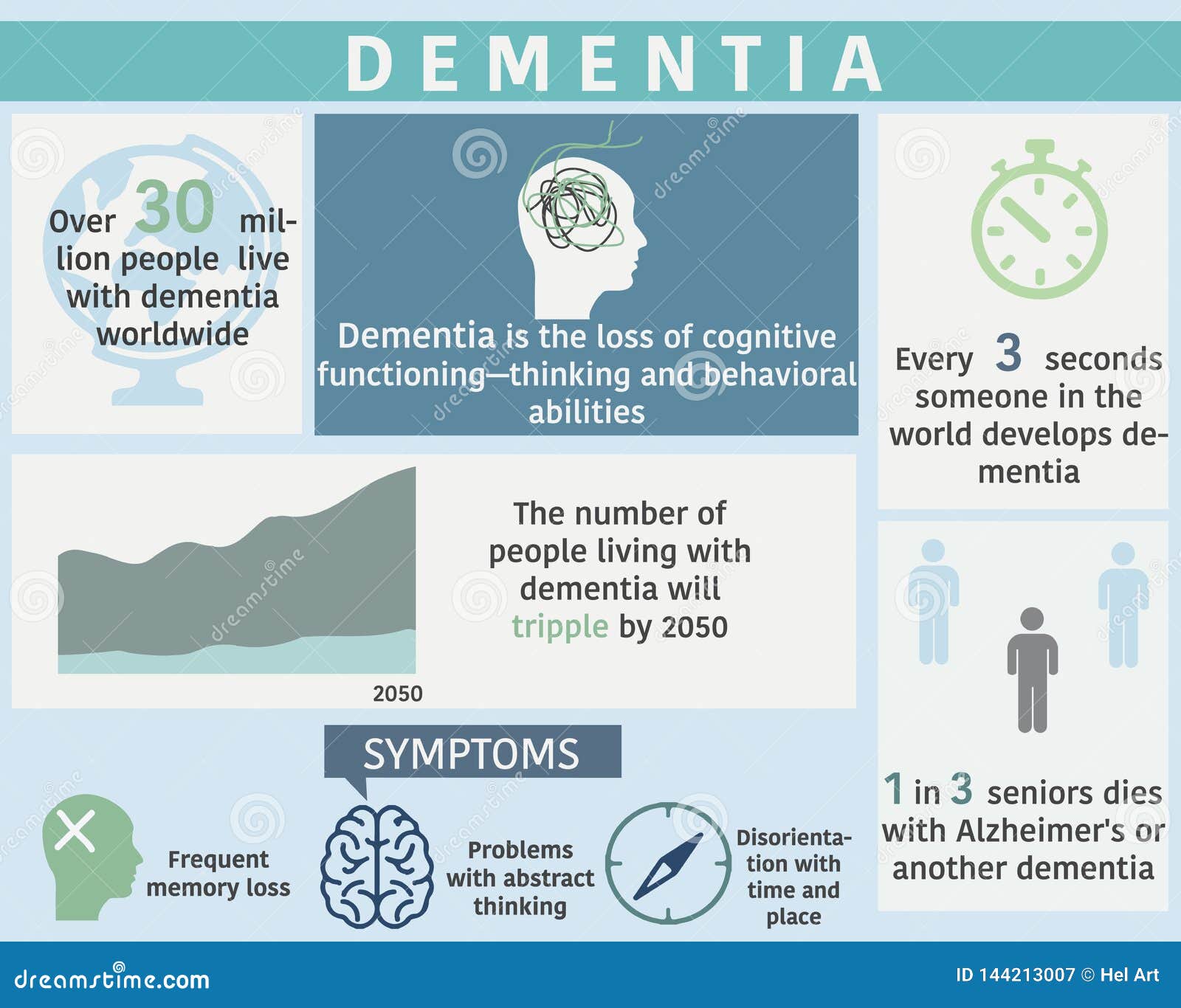 DEMENTIA

Over 30 million people live with dementia worldwide

Dementia is the loss of cognitive functioning—thinking and behavioral abilities

Every 3 seconds someone in the world develops dementia

2050

The number of people living with dementia will tripple by 2050

1 in 3 seniors dies with Alzheimer's or another dementia

SYMPTOMS

Frequent memory loss

Problems with abstract thinking

Disorientation with time and place

dreamstime.com

ID 144213007 © Hel Art