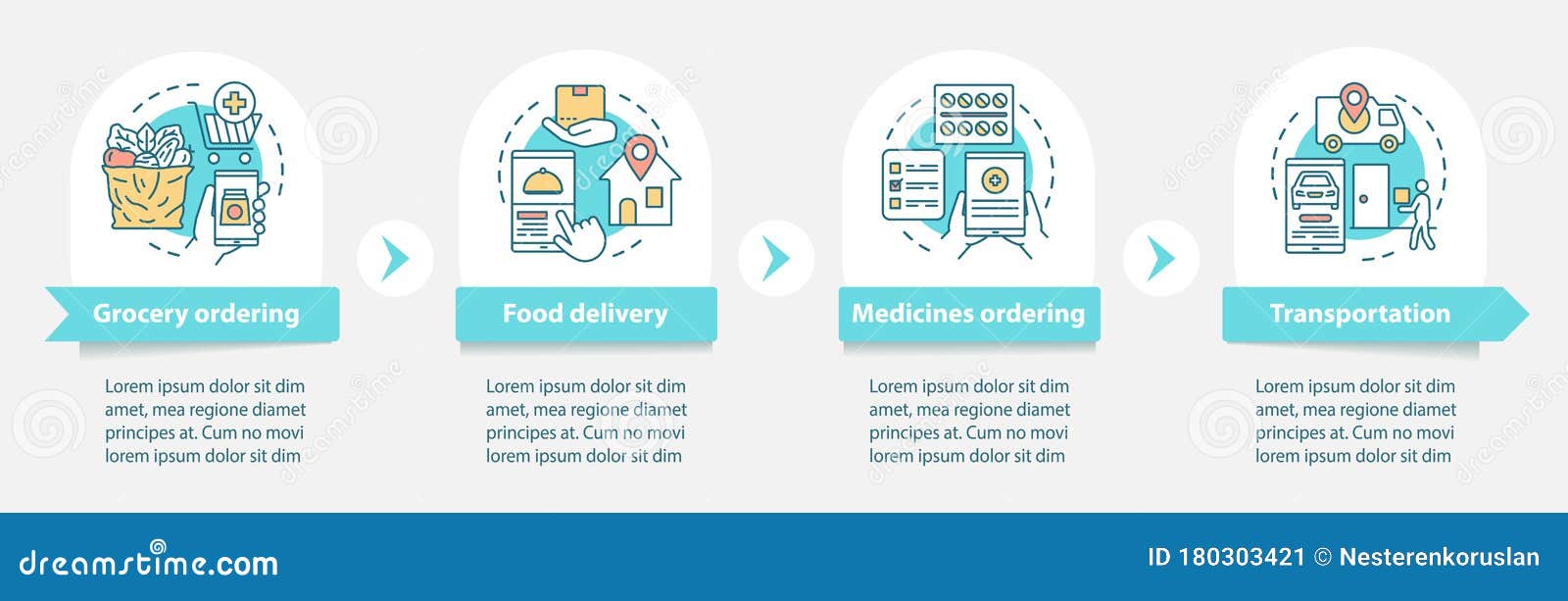 Grocery ordering

Lorem ipsum dolor sit dim amet, mea regione diamet principes at. Cum no movi lorem ipsum dolor sit dim

Food delivery

Lorem ipsum dolor sit dim amet, mea regione diamet principes at. Cum no movi lorem ipsum dolor sit dim

Medicines ordering

Lorem ipsum dolor sit dim amet, mea regione diamet principes at. Cum no movi lorem ipsum dolor sit dim

Transportation

Lorem ipsum dolor sit dim amet, mea regione diamet principes at. Cum no movi lorem ipsum dolor sit dim

dreamstime.com

ID 180303421 © Nesterenkoruslan