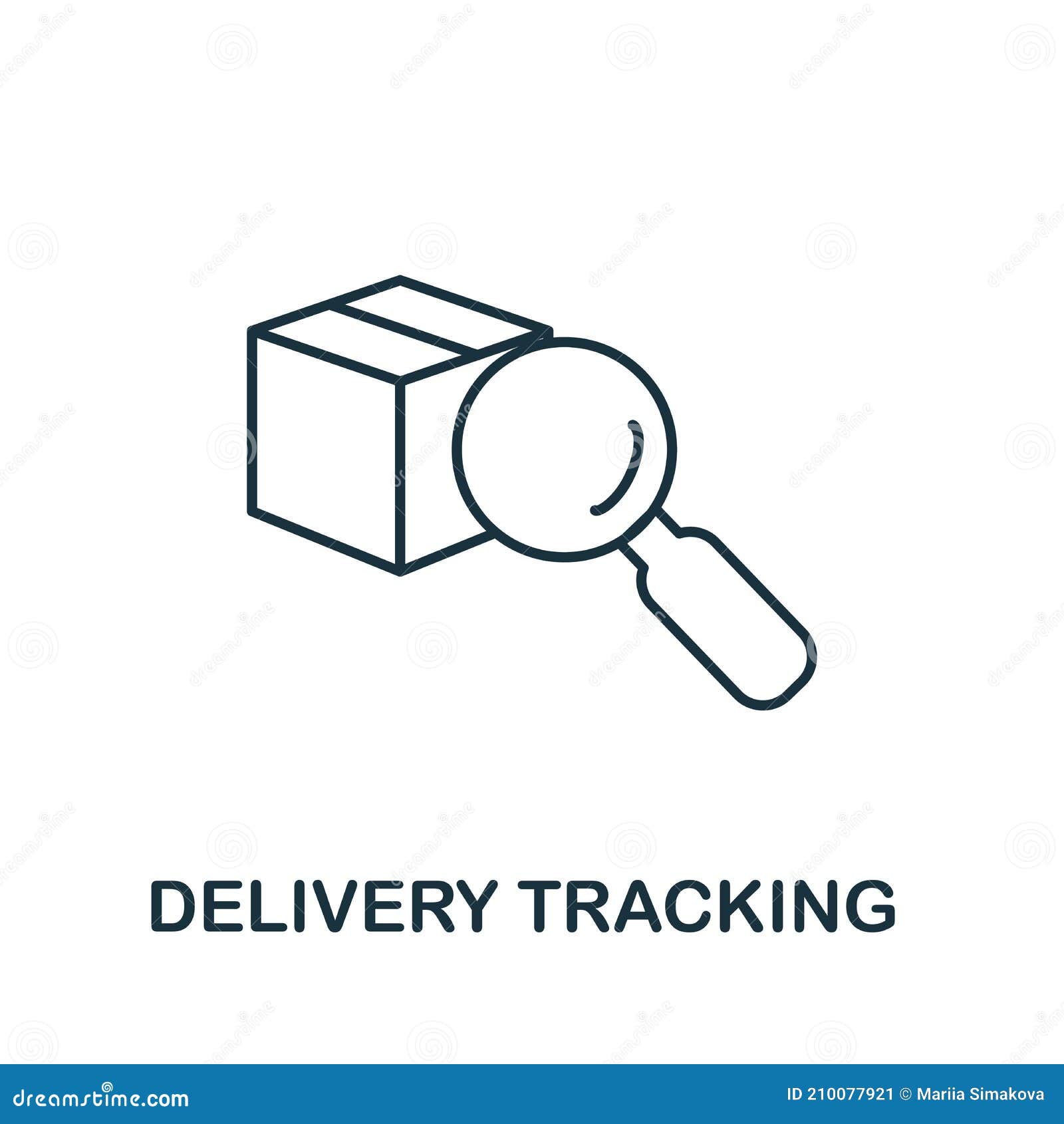 DELIVERY TRACKING

dreamstime.com

ID 210077921 © Mariia Simakova