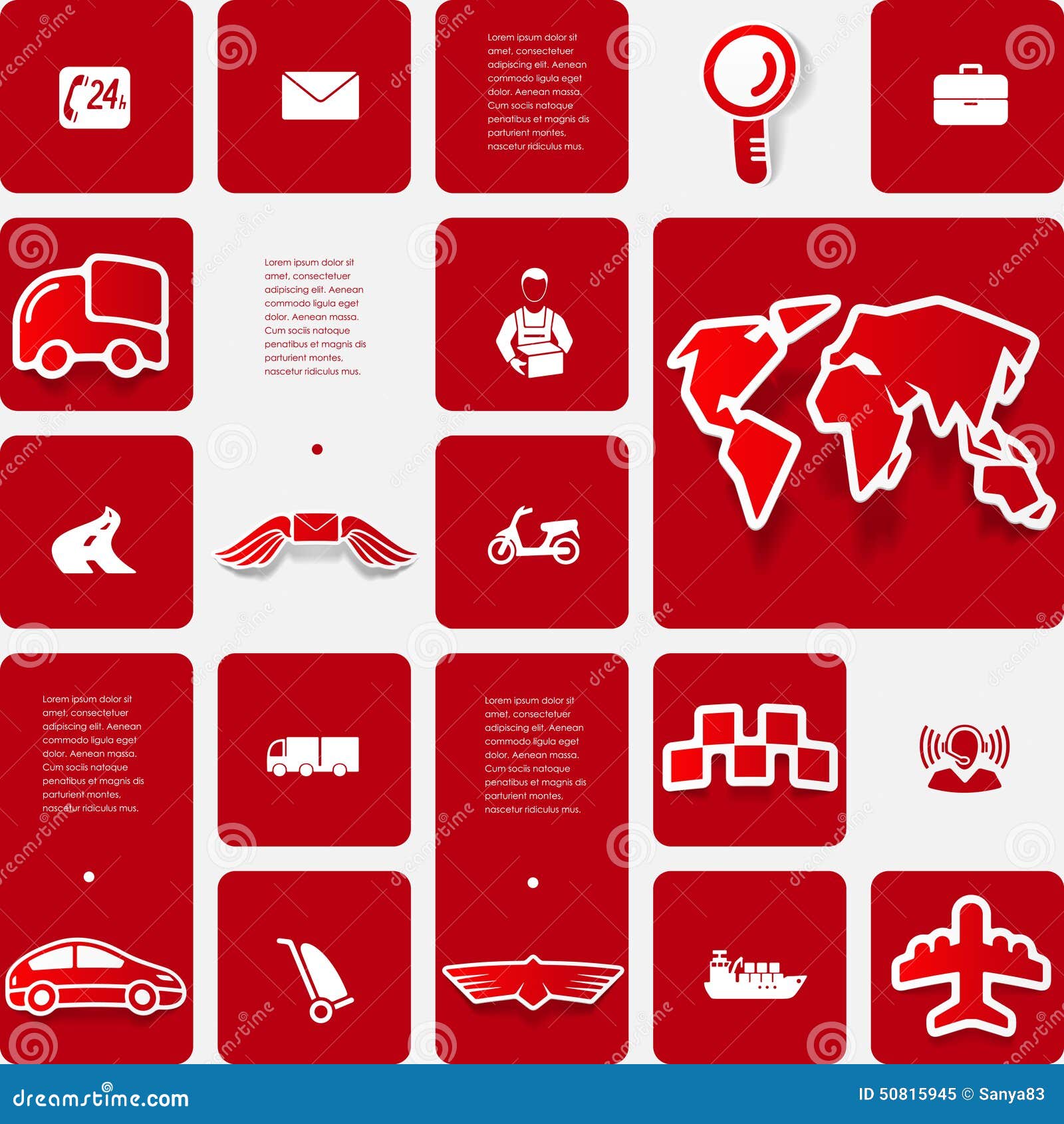 24h

Lorem ipsum dolor sit amet, consectetuer adipiscing elit. Aenean commodo ligula eget dolor. Aenean massa. Cum sociis natoque penatibus et magnis dis parturient montes, nascetur ridiculus mus.

Lorem ipsum dolor sit amet, consectetuer adipiscing elit. Aenean commodo ligula eget dolor. Aenean massa. Cum sociis natoque penatibus et magnis dis parturient montes, nascetur ridiculus mus.

Lorem ipsum dolor sit amet, consectetuer adipiscing elit. Aenean commodo ligula eget dolor. Aenean massa. Cum sociis natoque penatibus et magnis dis parturient montes, nascetur ridiculus mus.

Lorem ipsum dolor sit amet, consectetuer adipiscing elit. Aenean commodo ligula eget dolor. Aenean massa. Cum sociis natoque penatibus et magnis dis parturient montes, nascetur ridiculus mus.

dreamstime

dreamstime.com

ID 50815945 © Sanya83