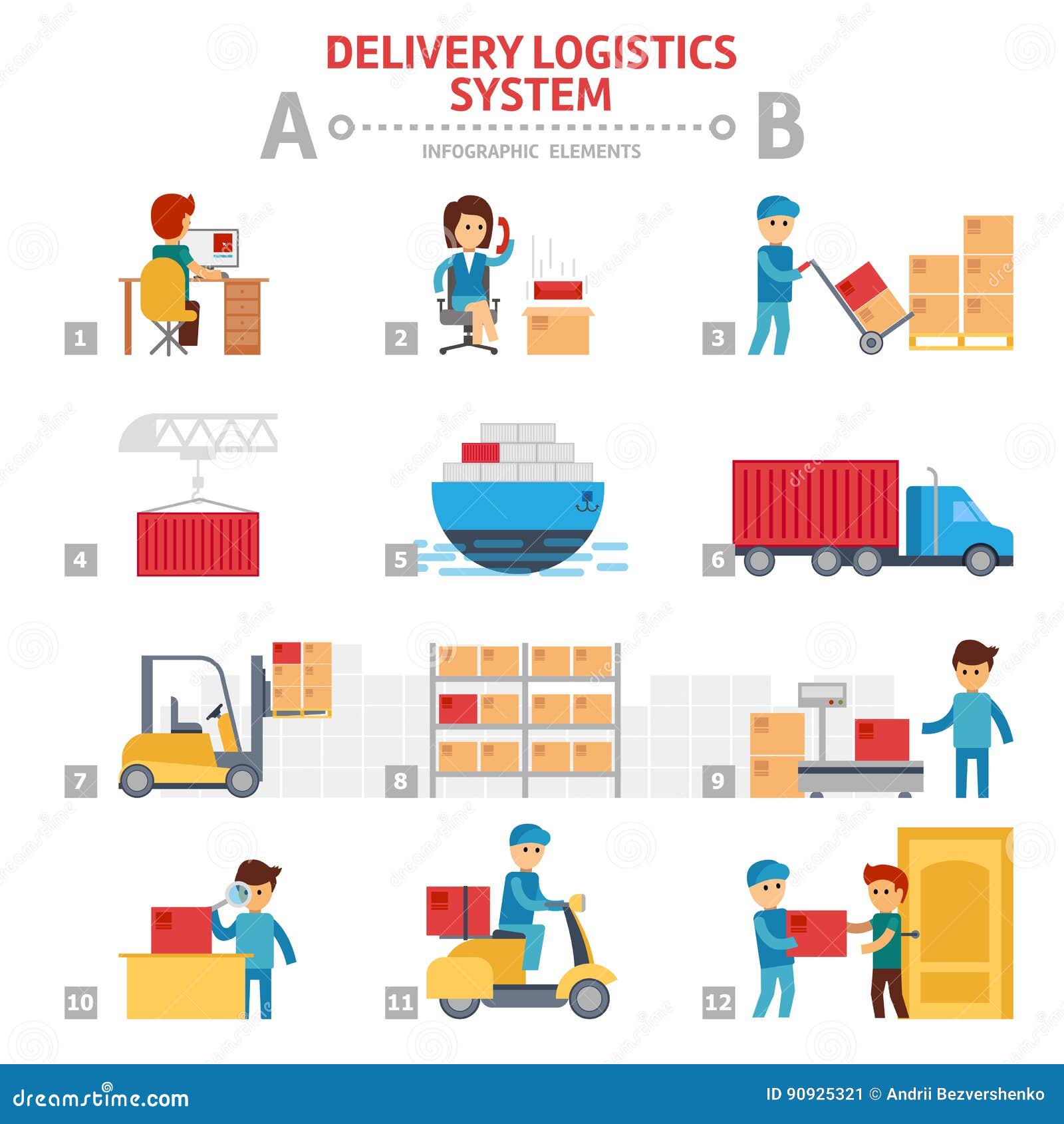 DELIVERY LOGISTICS SYSTEM

A

B

INFOGRAPHIC ELEMENTS

1

2

3

4

5

6

7

8

9

10

11

12

dreamstime.com

ID 90925321 © Andrii Bezvershenko