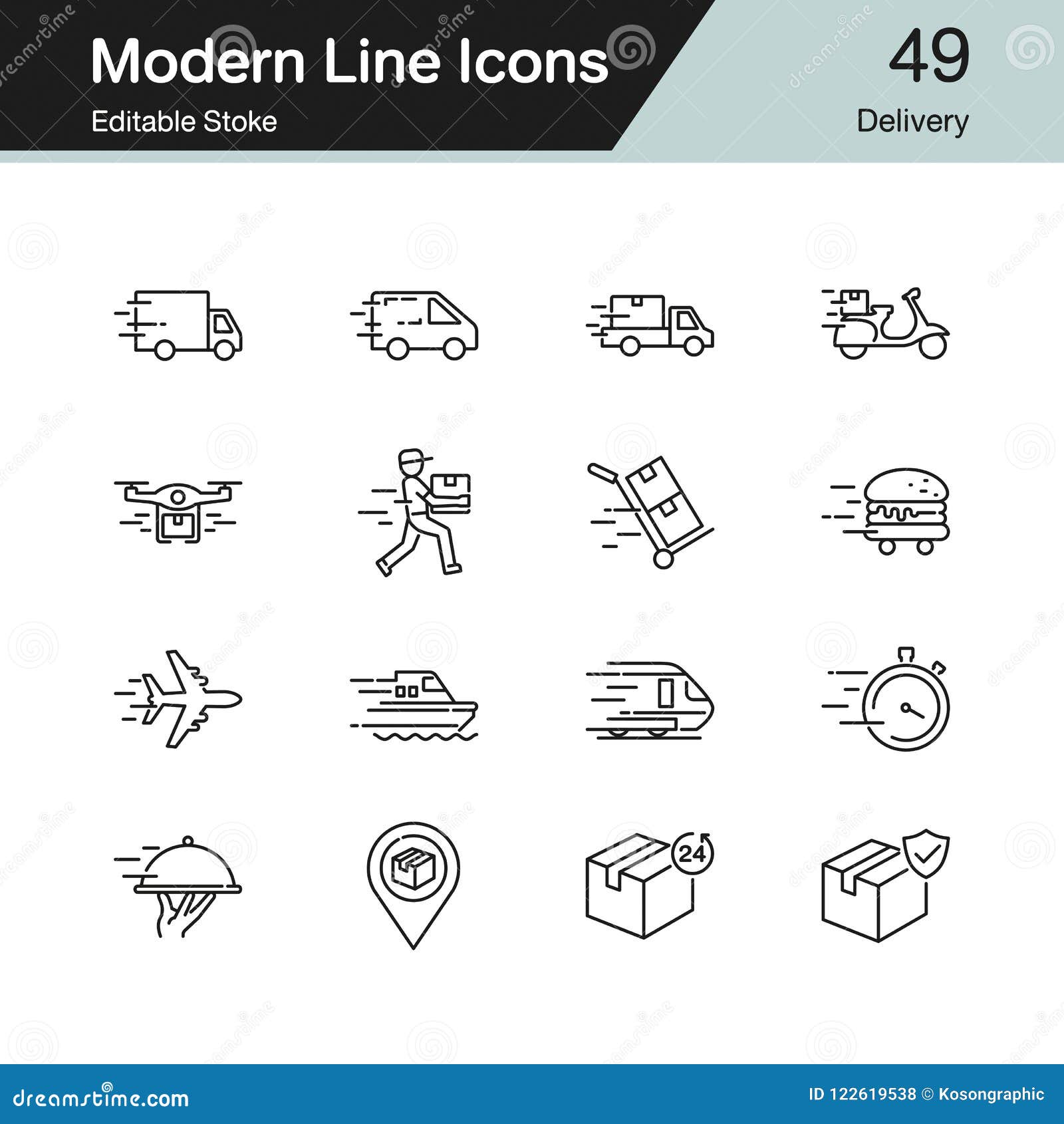 Modern Line Icons
Editable Stoke
49
Delivery

24

dreamstime.com
ID 122619538 © Kosongraphic