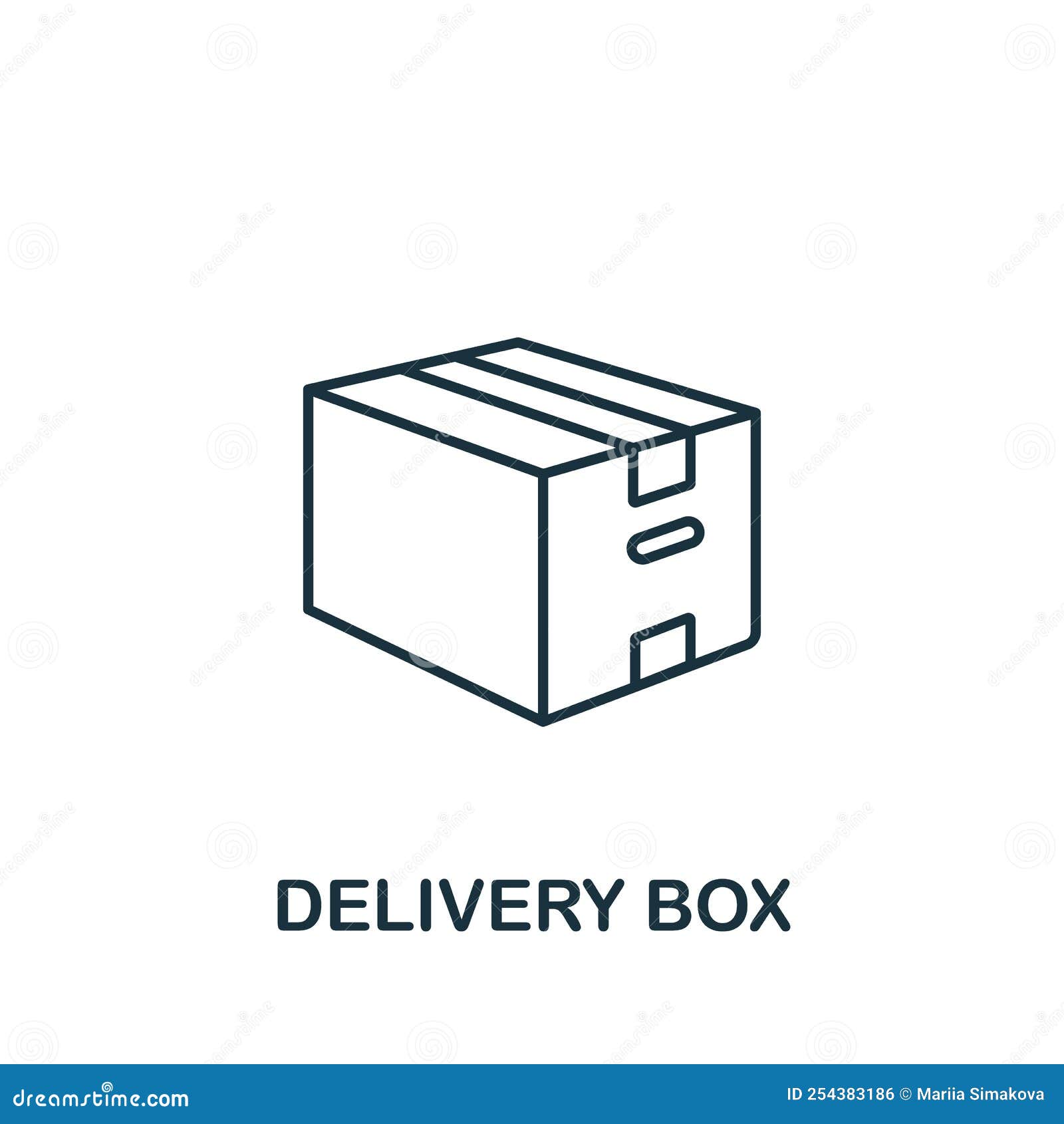 DELIVERY BOX

dreamstime.com

ID 254383186 © Mariia Simakova