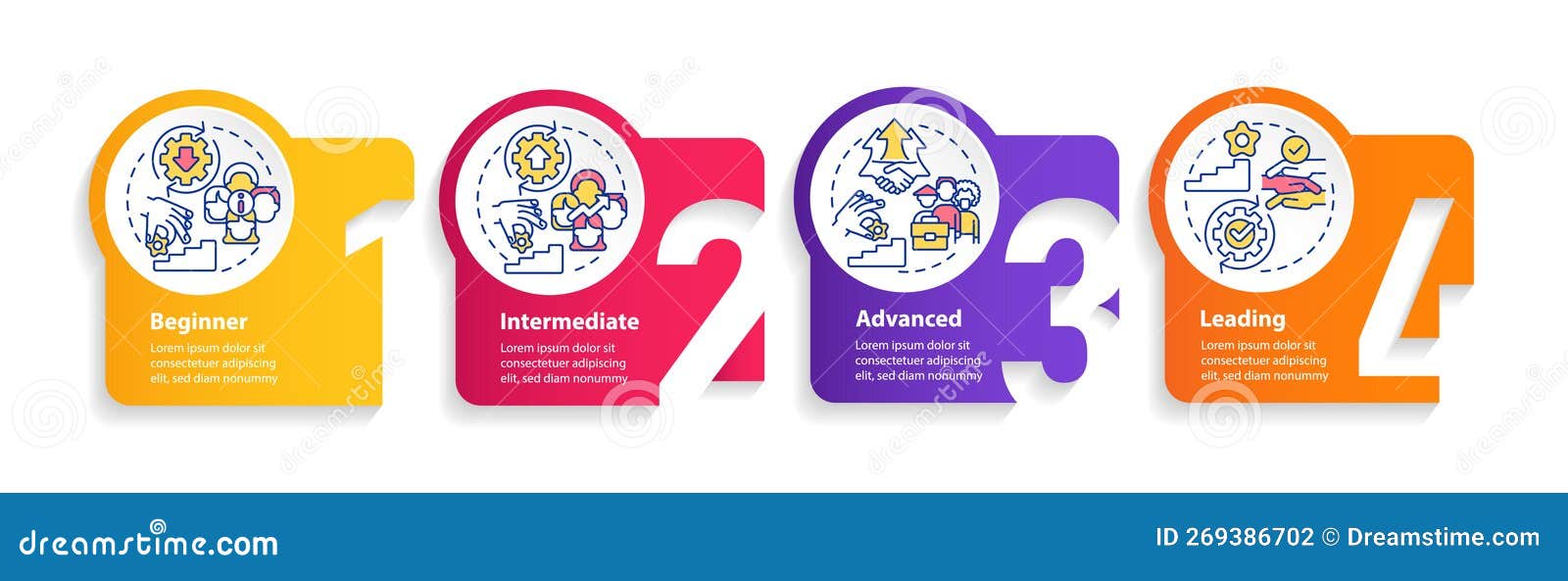 1

Beginner

Lorem ipsum dolor sit consectetuer adipiscing elit, sed diam nonummy

2

Intermediate

Lorem ipsum dolor sit consectetuer adipiscing elit, sed diam nonummy

3

Advanced

Lorem ipsum dolor sit consectetuer adipiscing elit, sed diam nonummy

4

Leading

Lorem ipsum dolor sit consectetuer adipiscing elit, sed diam nonummy

dreamstime.com

ID 269386702 © Dreamstime.com