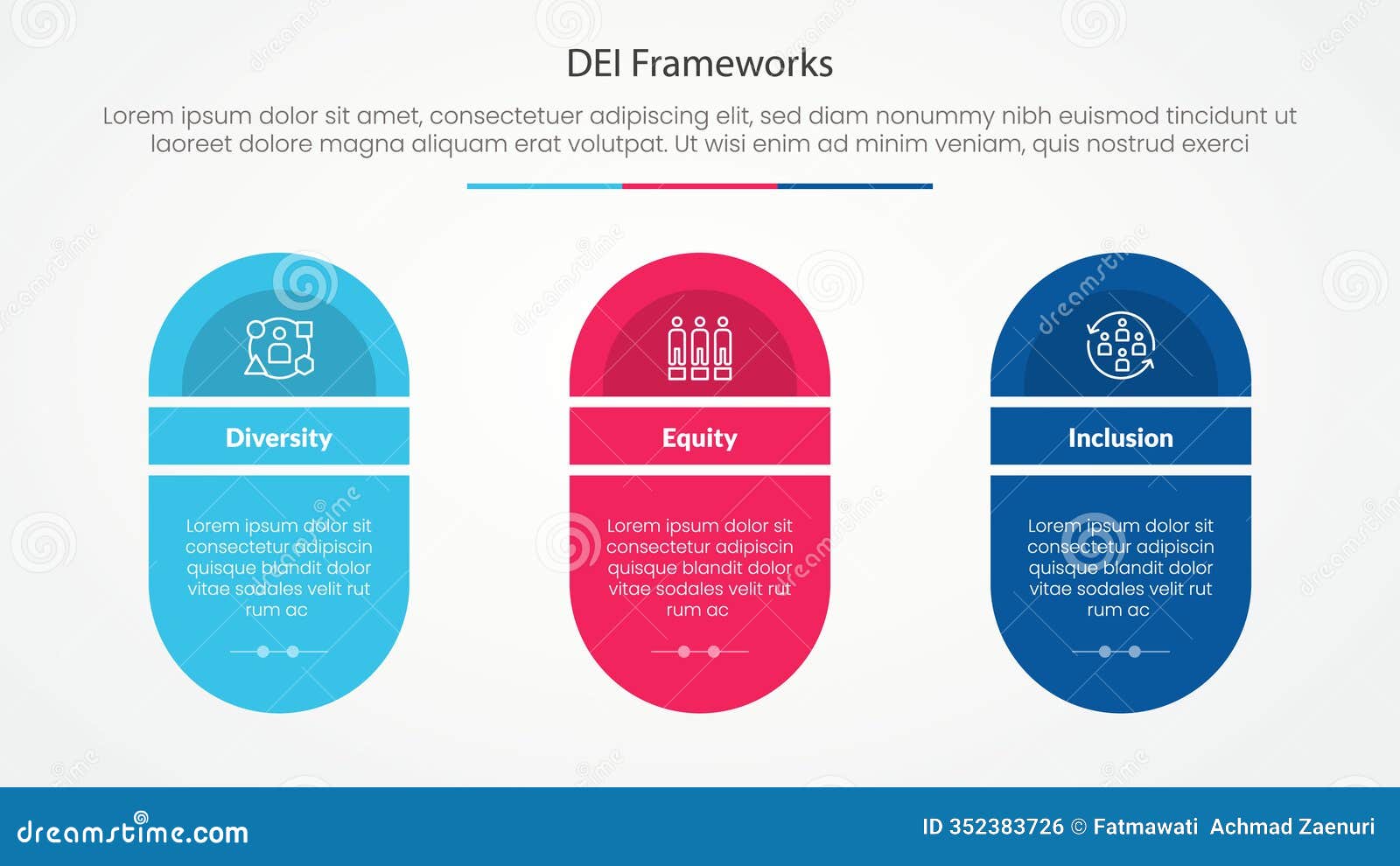 DEI Frameworks

Lorem ipsum dolor sit amet, consectetuer adipiscing elit, sed diam nonummy nibh euismod tincidunt ut laoreet dolore magna aliquam erat volutpat. Ut wisi enim ad minim veniam, quis nostrud exerci

Diversity

Lorem ipsum dolor sit consectetur adipiscin quisque blandit dolor vitae sodales velit rut rum ac

Equity

Lorem ipsum dolor sit consectetur adipiscin quisque blandit dolor vitae sodales velit rut rum ac

Inclusion

Lorem ipsum dolor sit consectetur adipiscin quisque blandit dolor vitae sodales velit rut rum ac

dreamstime.com

ID 352383726 © Fatmawati Achmad Zaenuri