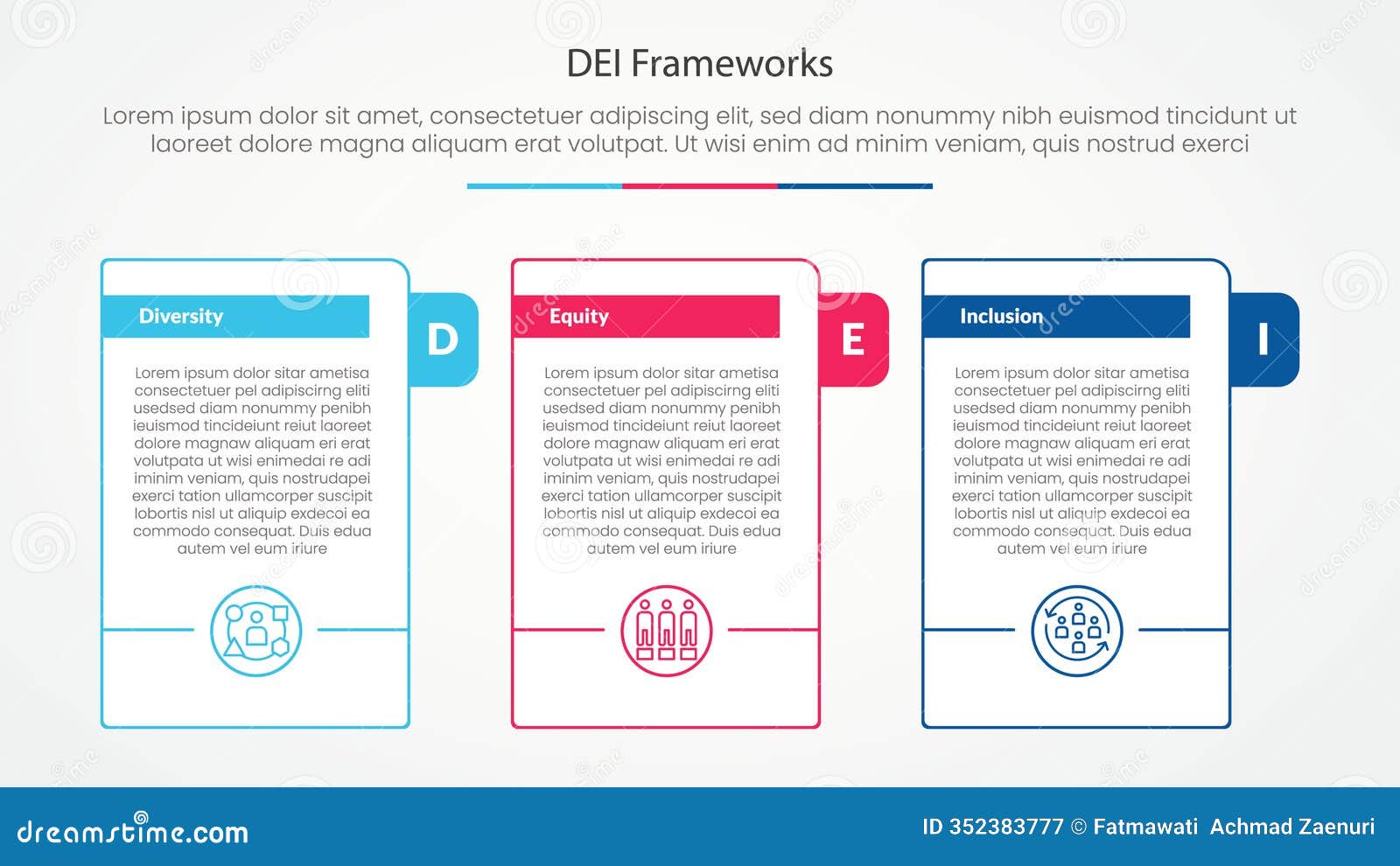 DEI Frameworks

Lorem ipsum dolor sit amet, consectetuer adipiscing elit, sed diam nonummy nibh euismod tincidunt ut laoreet dolore magna aliquam erat volutpat. Ut wisi enim ad minim veniam, quis nostrud exerci

Diversity

D

Lorem ipsum dolor sitar ametisa consectetuer pel adipiscirng eliti usedsed diam nonummy penibh ieuismod tincideiunt reiut laoreet dolore magnaw aliquam eri erat volutpata ut wisi enimedai re adi iminim veniam, quis nostrudapei exerci tation ullamcorper suscipit lobortis nisl ut aliquip exdecoi ea commodo consequat. Duis edua autem vel eum iriure

Equity

E

Lorem ipsum dolor sitar ametisa consectetuer pel adipiscirng eliti usedsed diam nonummy penibh ieuismod tincideiunt reiut laoreet dolore magnaw aliquam eri erat volutpata ut wisi enimedai re adi iminim veniam, quis nostrudapei exerci tation ullamcorper suscipit lobortis nisl ut aliquip exdecoi ea commodo consequat. Duis edua autem vel eum iriure

Inclusion

I

Lorem ipsum dolor sitar ametisa consectetuer pel adipiscirng eliti usedsed diam nonummy penibh ieuismod tincideiunt reiut laoreet dolore magnaw aliquam eri erat volutpata ut wisi enimedai re adi iminim veniam, quis nostrudapei exerci tation ullamcorper suscipit lobortis nisl ut aliquip exdecoi ea commodo consequat. Duis edua autem vel eum iriure

dreamstime.com

ID 352383777 © Fatmawati Achmad Zaenuri