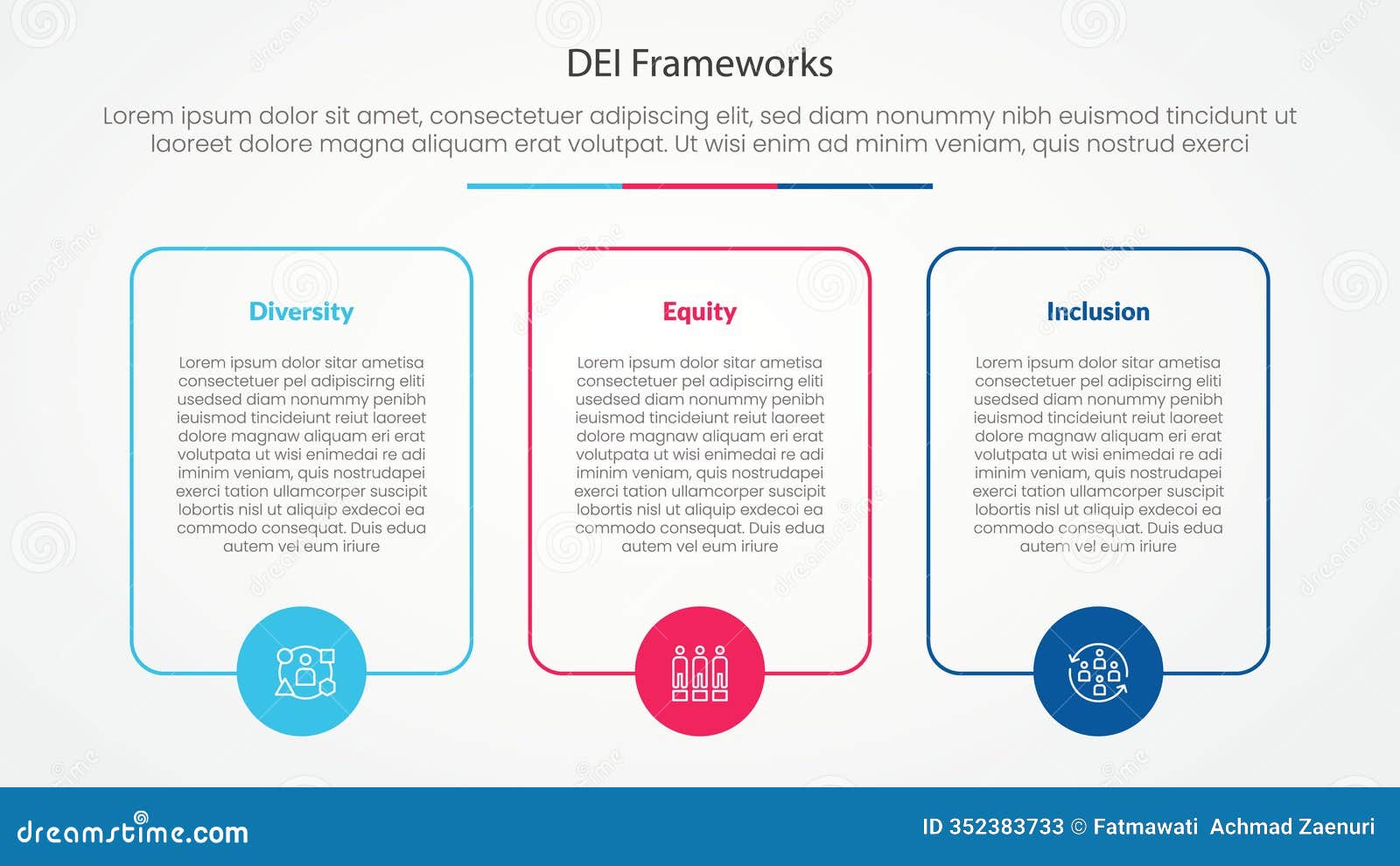 DEI Frameworks

Lorem ipsum dolor sit amet, consectetuer adipiscing elit, sed diam nonummy nibh euismod tincidunt ut laoreet dolore magna aliquam erat volutpat. Ut wisi enim ad minim veniam, quis nostrud exerci

Diversity

Lorem ipsum dolor sitar ametisa consectetuer pel adipiscirng eliti usedsed diam nonummy penibh ieuismod tincideiunt reiut laoreet dolore magnaw aliquam eri erat volutpata ut wisi enimedai re adi iminim veniam, quis nostrudapei exerci tation ullamcorper suscipit lobortis nisl ut aliquip exdecoi ea commodo consequat. Duis edua autem vel eum iriure

Equity

Lorem ipsum dolor sitar ametisa consectetuer pel adipiscirng eliti usedsed diam nonummy penibh ieuismod tincideiunt reiut laoreet dolore magnaw aliquam eri erat volutpata ut wisi enimedai re adi iminim veniam, quis nostrudapei exerci tation ullamcorper suscipit lobortis nisl ut aliquip exdecoi ea commodo consequat. Duis edua autem vel eum iriure

Inclusion

Lorem ipsum dolor sitar ametisa consectetuer pel adipiscirng eliti usedsed diam nonummy penibh ieuismod tincideiunt reiut laoreet dolore magnaw aliquam eri erat volutpata ut wisi enimedai re adi iminim veniam, quis nostrudapei exerci tation ullamcorper suscipit lobortis nisl ut aliquip exdecoi ea commodo consequat. Duis edua autem vel eum iriure

dreamstime.com

ID 352383733 © Fatmawati Achmad Zaenuri