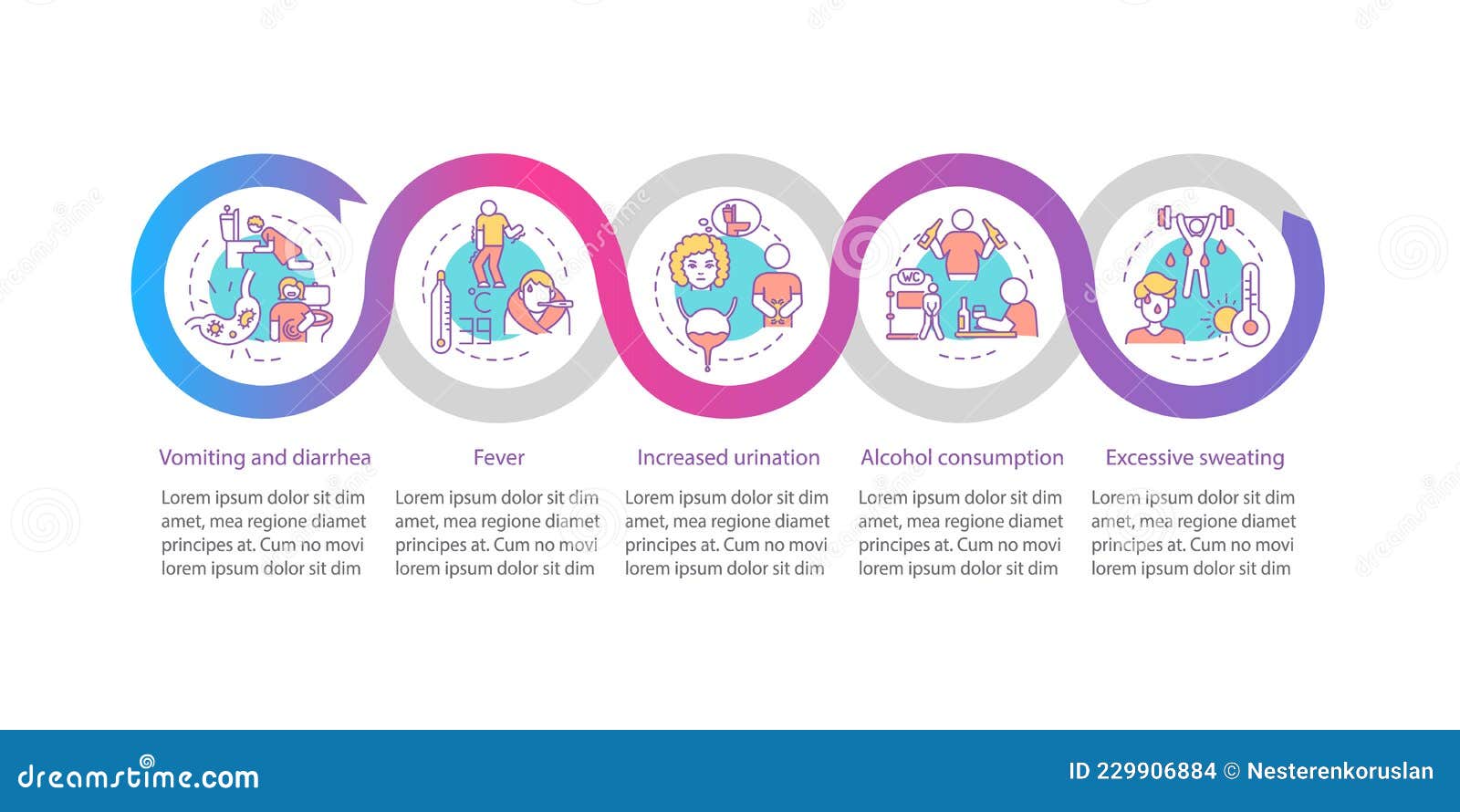 WC

Vomiting and diarrhea

Lorem ipsum dolor sit dim amet, mea regione diamet principes at. Cum no movi lorem ipsum dolor sit dim

Fever

Lorem ipsum dolor sit dim amet, mea regione diamet principes at. Cum no movi lorem ipsum dolor sit dim

Increased urination

Lorem ipsum dolor sit dim amet, mea regione diamet principes at. Cum no movi lorem ipsum dolor sit dim

Alcohol consumption

Lorem ipsum dolor sit dim amet, mea regione diamet principes at. Cum no movi lorem ipsum dolor sit dim

Excessive sweating

Lorem ipsum dolor sit dim amet, mea regione diamet principes at. Cum no movi lorem ipsum dolor sit dim

dreamstime.com

ID 229906884 © Nesterenkoruslan