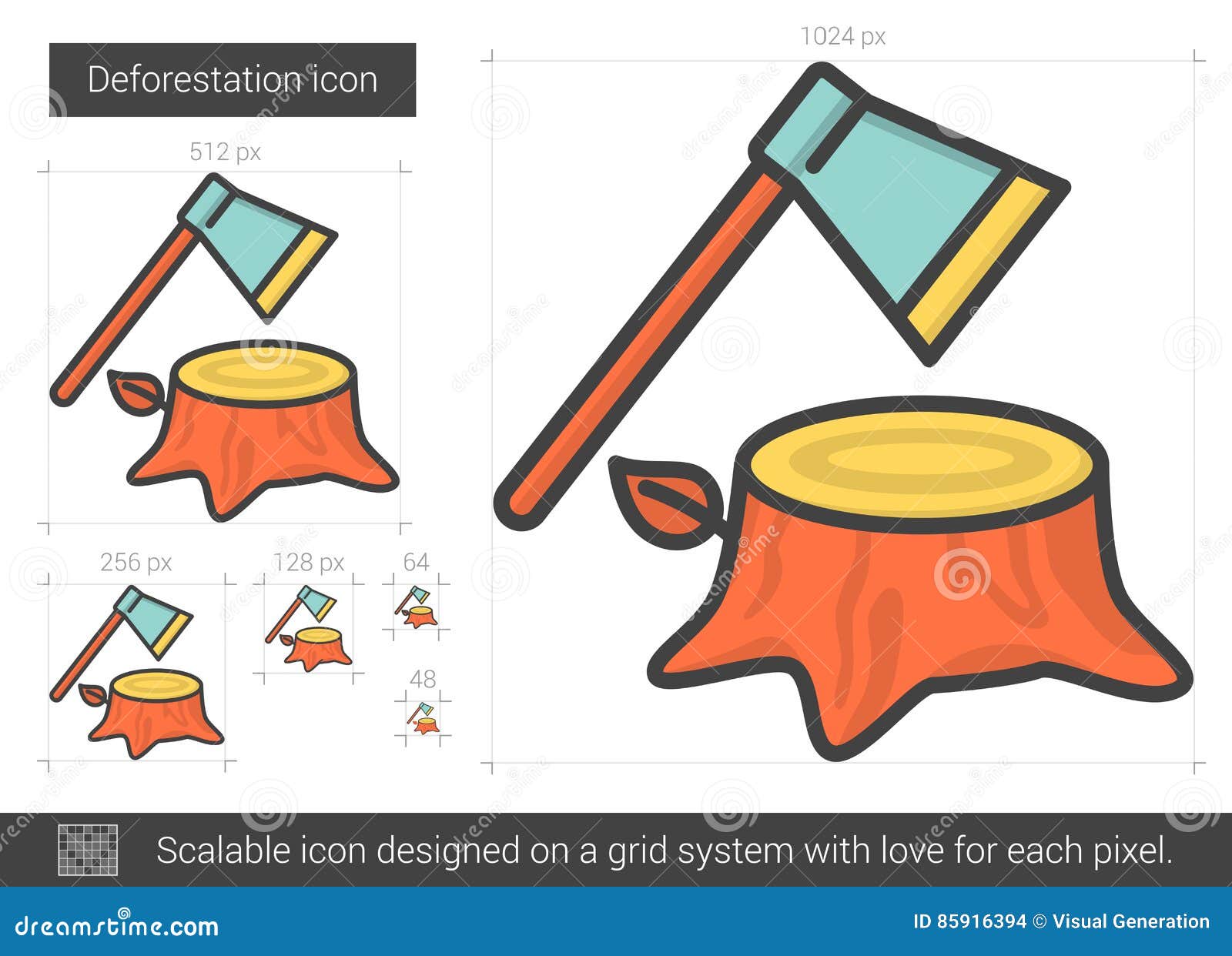 Deforestation icon

512 px

256 px

128 px

64

48

1024 px

Scalable icon designed on a grid system with love for each pixel.

dreamstime.com

ID 85916394 © Visual Generation