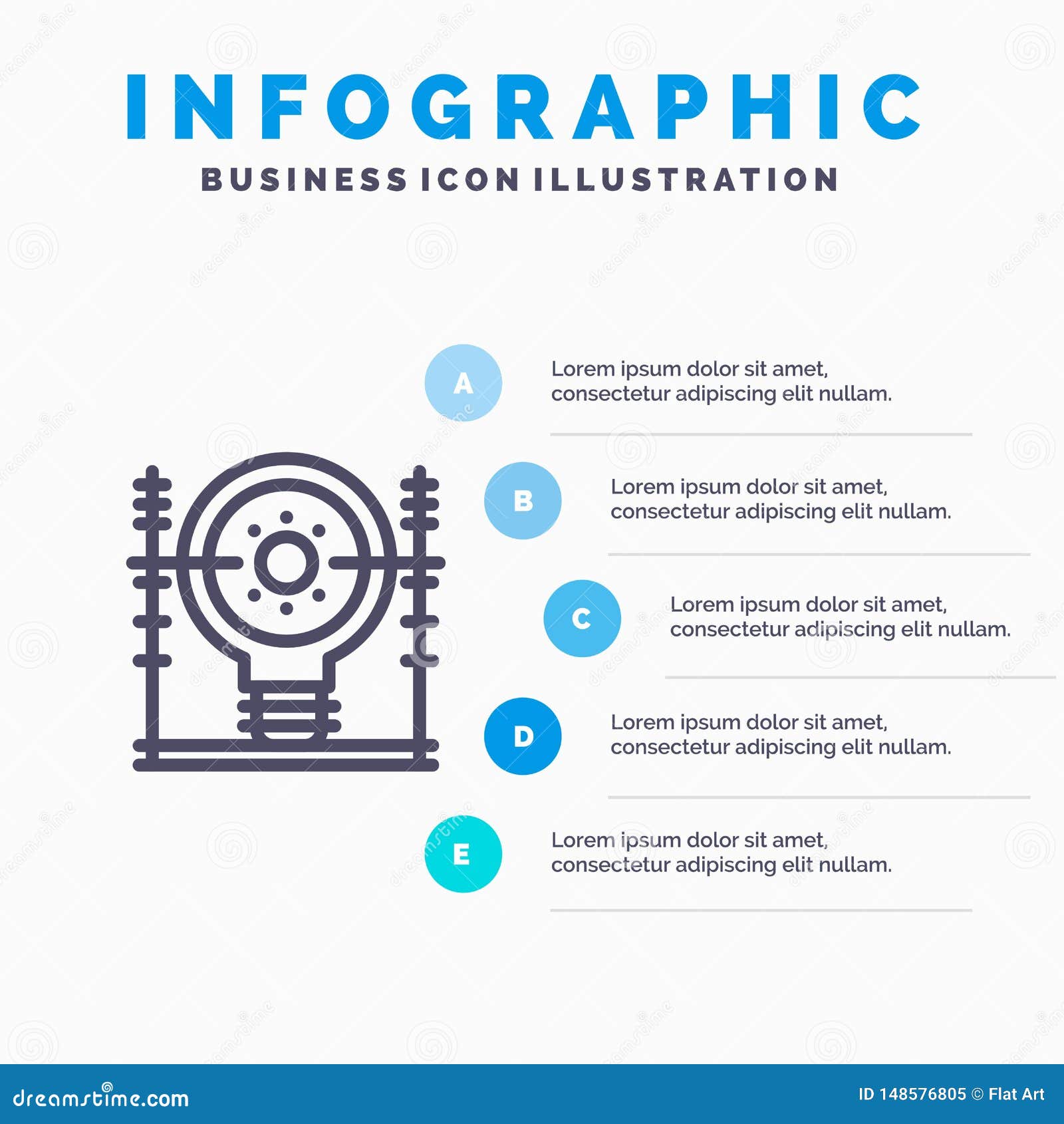 INFOGRAPHIC
BUSINESS ICON ILLUSTRATION

A
Lorem ipsum dolor sit amet, consectetur adipiscing elit nullam.

B
Lorem ipsum dolor sit amet, consectetur adipiscing elit nullam.

C
Lorem ipsum dolor sit amet, consectetur adipiscing elit nullam.

D
Lorem ipsum dolor sit amet, consectetur adipiscing elit nullam.

E
Lorem ipsum dolor sit amet, consectetur adipiscing elit nullam.

dreamstime.com
ID 148576805 © Flat Art