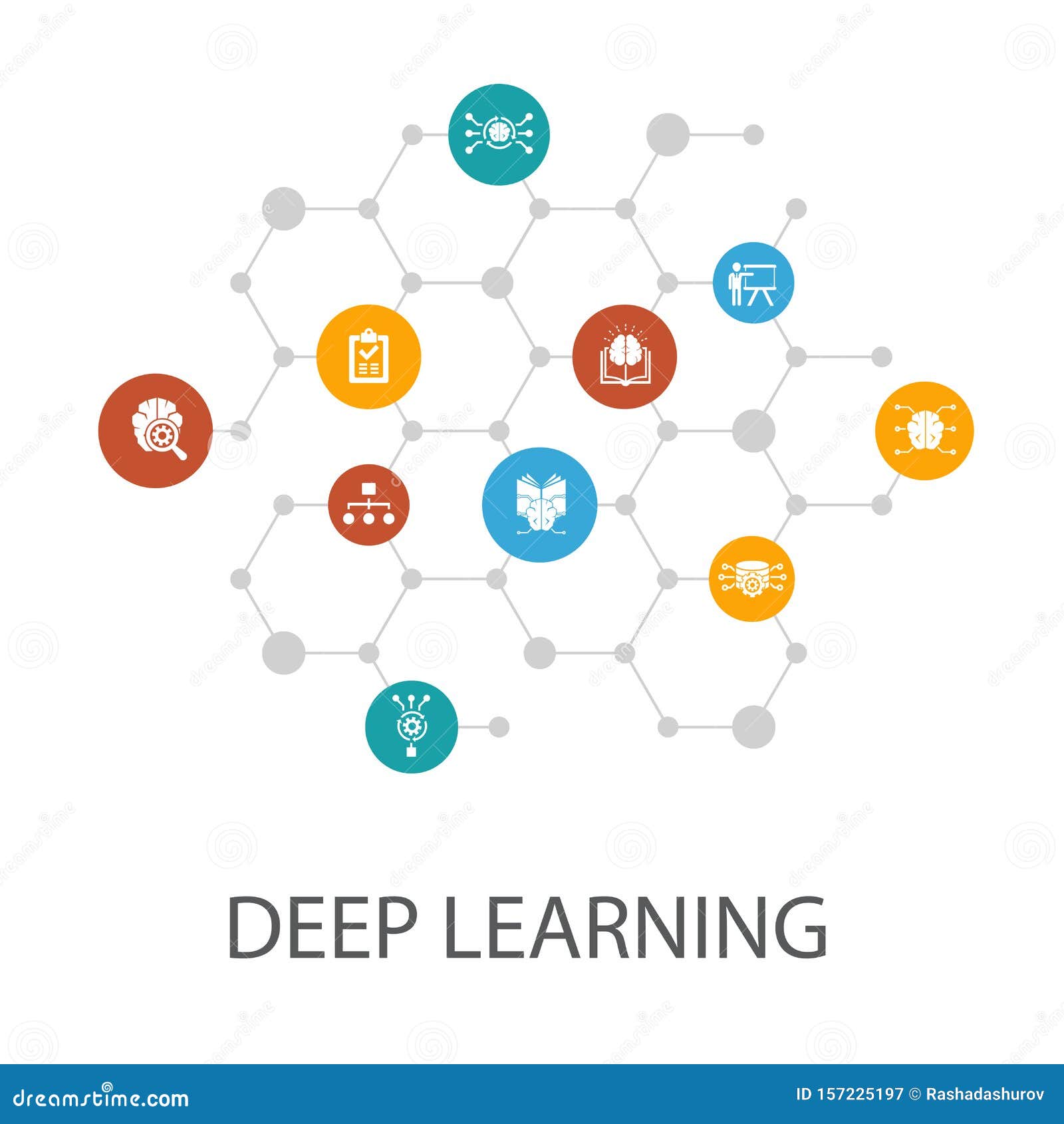 DEEP LEARNING

dreamstime.com

ID 157225197 © Rashadashurov