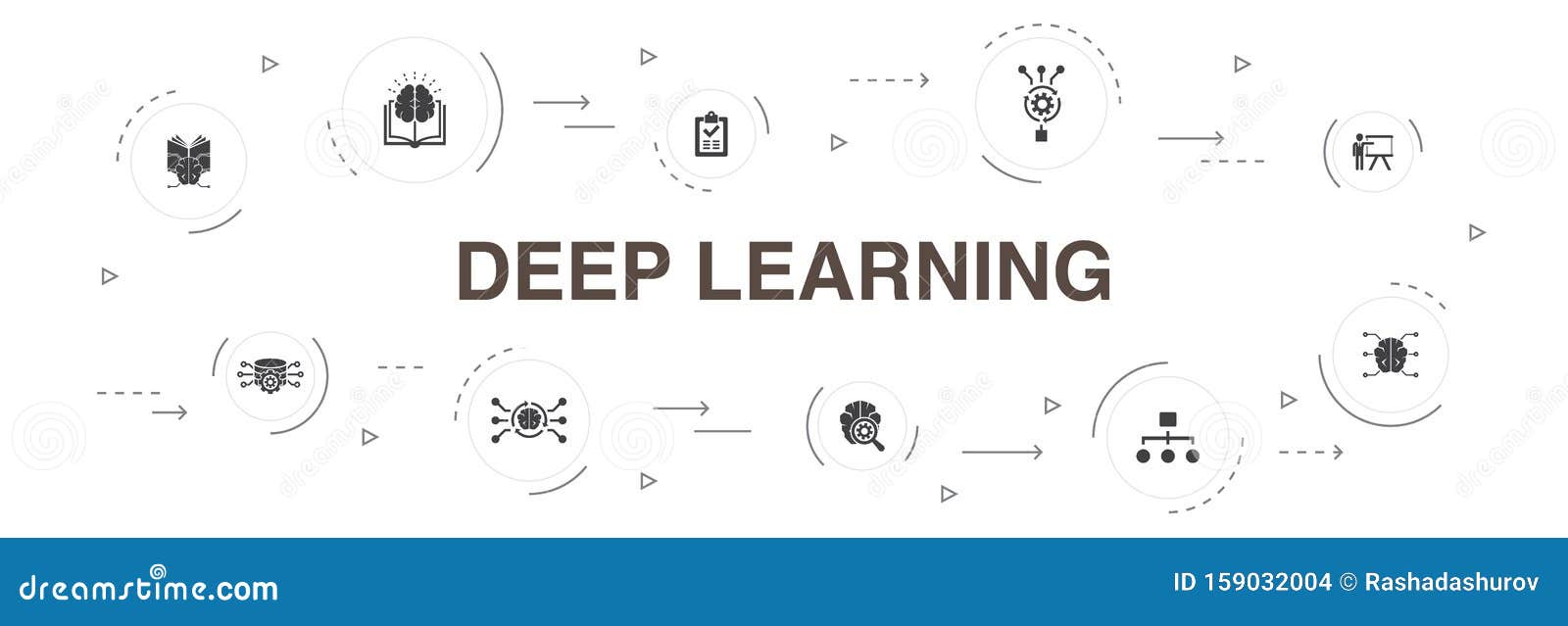 DEEP LEARNING

dreamstime.com

ID 159032004 © Rashadashurov