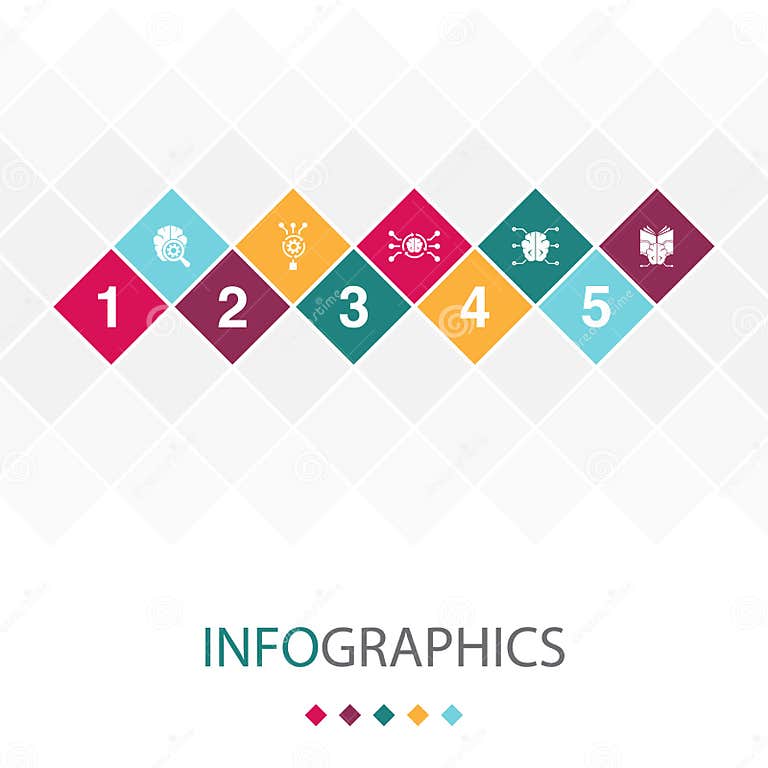 1
2
3
4
5

INFOGRAPHICS