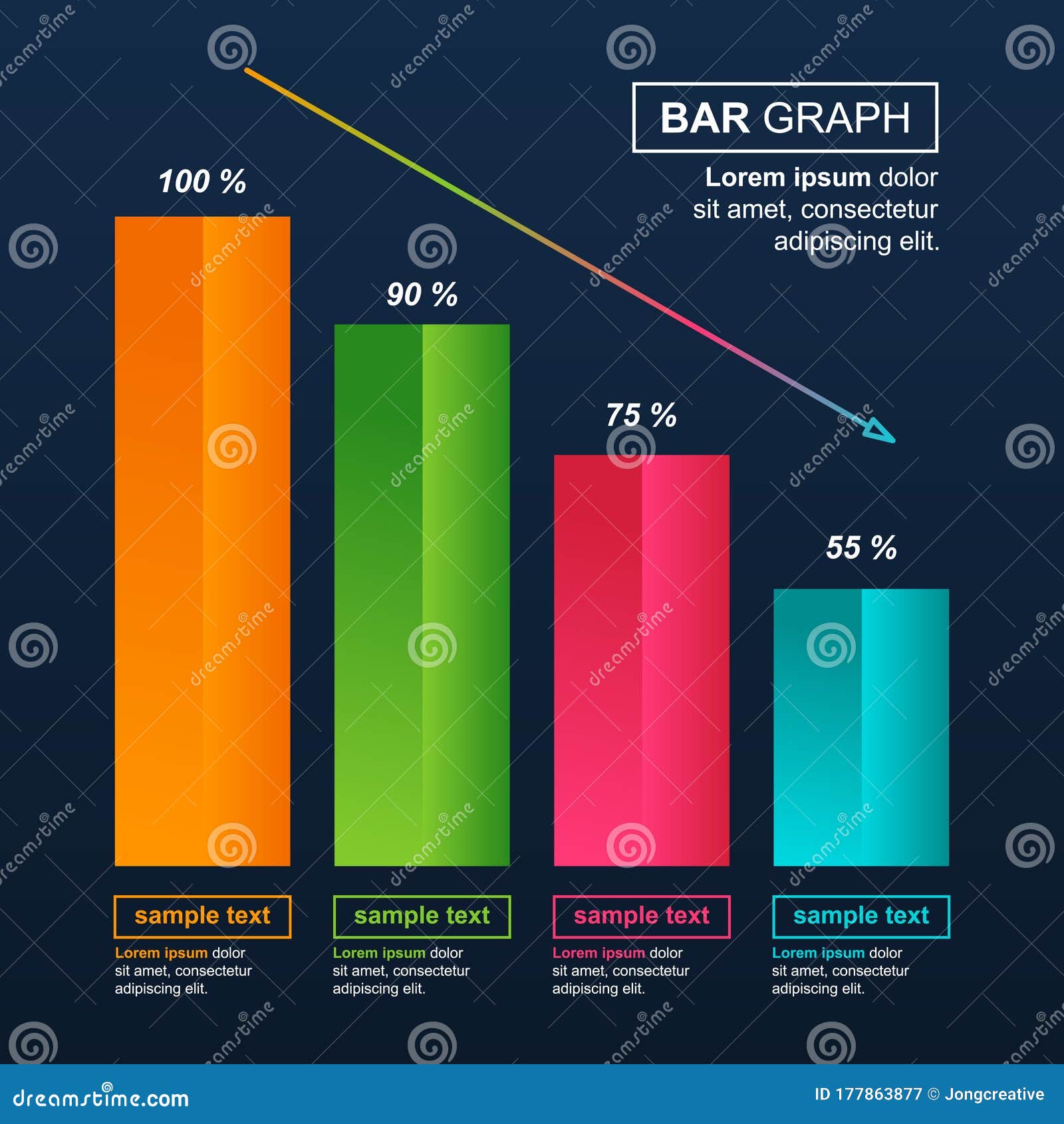 BAR GRAPH

Lorem ipsum dolor sit amet, consectetur adipiscing elit.

100 %

90 %

75 %

55 %

sample text

Lorem ipsum dolor sit amet, consectetur adipiscing elit.

sample text

Lorem ipsum dolor sit amet, consectetur adipiscing elit.

sample text

Lorem ipsum dolor sit amet, consectetur adipiscing elit.

sample text

Lorem ipsum dolor sit amet, consectetur adipiscing elit.

dreamstime.com

ID 177863877 © Jongcreative