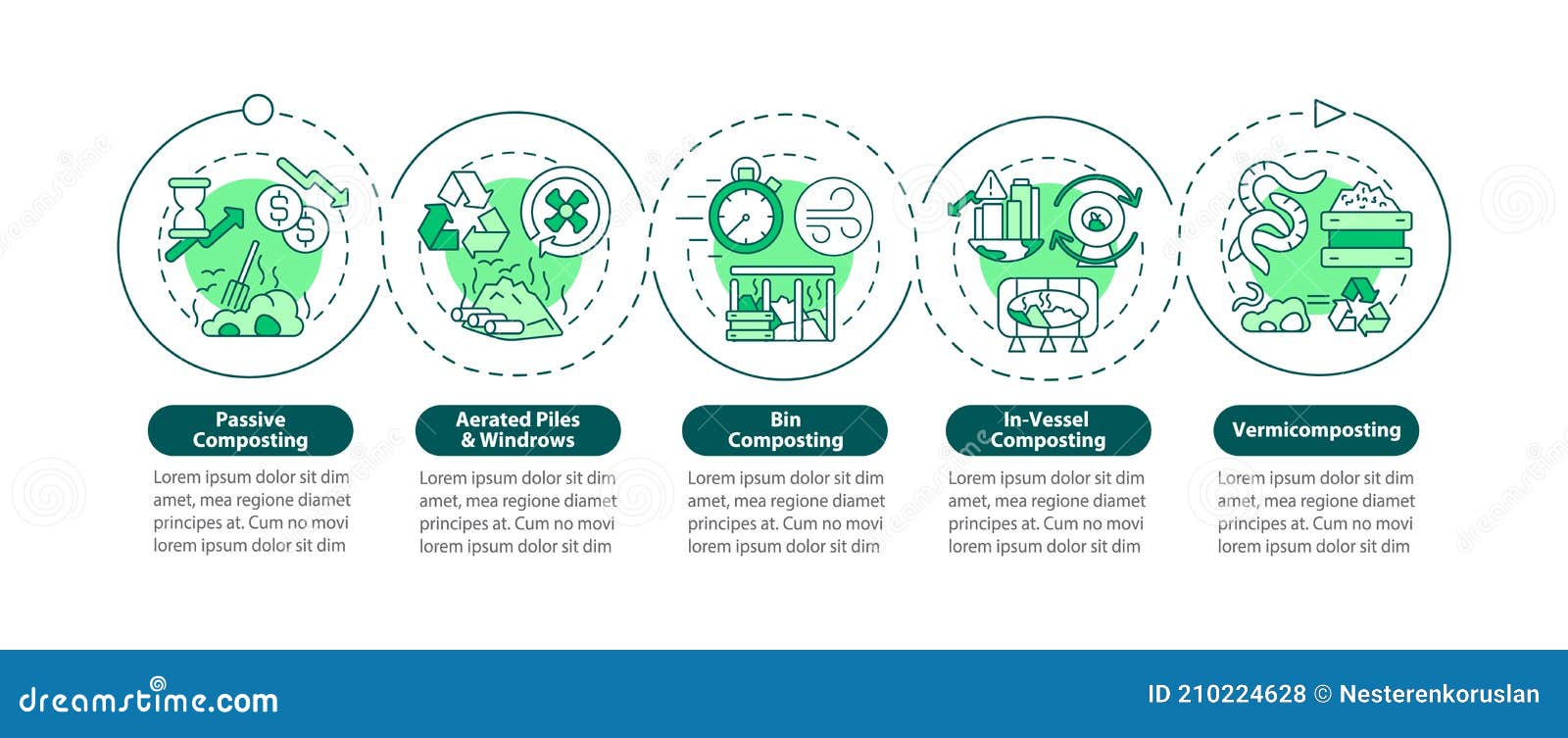 Passive Composting

Lorem ipsum dolor sit dim amet, mea regione diamet principes at. Cum no movi lorem ipsum dolor sit dim

Aerated Piles & Windrows

Lorem ipsum dolor sit dim amet, mea regione diamet principes at. Cum no movi lorem ipsum dolor sit dim

Bin Composting

Lorem ipsum dolor sit dim amet, mea regione diamet principes at. Cum no movi lorem ipsum dolor sit dim

In-Vessel Composting

Lorem ipsum dolor sit dim amet, mea regione diamet principes at. Cum no movi lorem ipsum dolor sit dim

Vermicomposting

Lorem ipsum dolor sit dim amet, mea regione diamet principes at. Cum no movi lorem ipsum dolor sit dim

dreamstime.com

ID 210224628 © Nesterenkoruslan