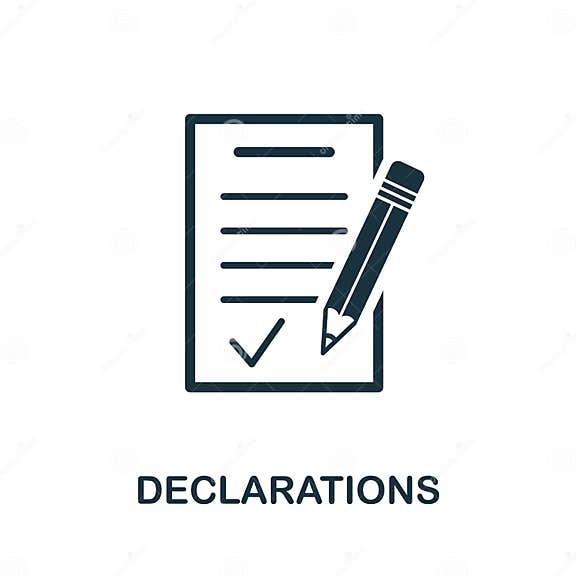 DECLARATIONS