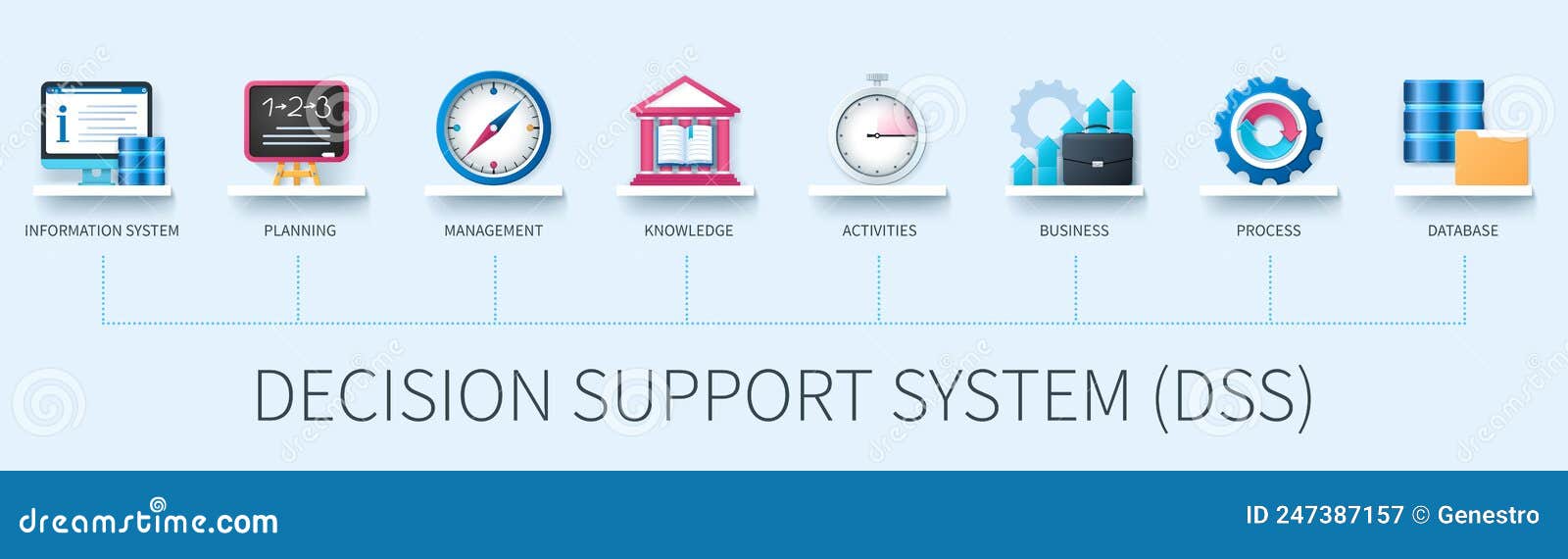 i

1→2→3

INFORMATION SYSTEM

PLANNING

MANAGEMENT

KNOWLEDGE

ACTIVITIES

BUSINESS

PROCESS

DATABASE

DECISION SUPPORT SYSTEM (DSS)

dreamstime.com

ID 247387157 © Genestro