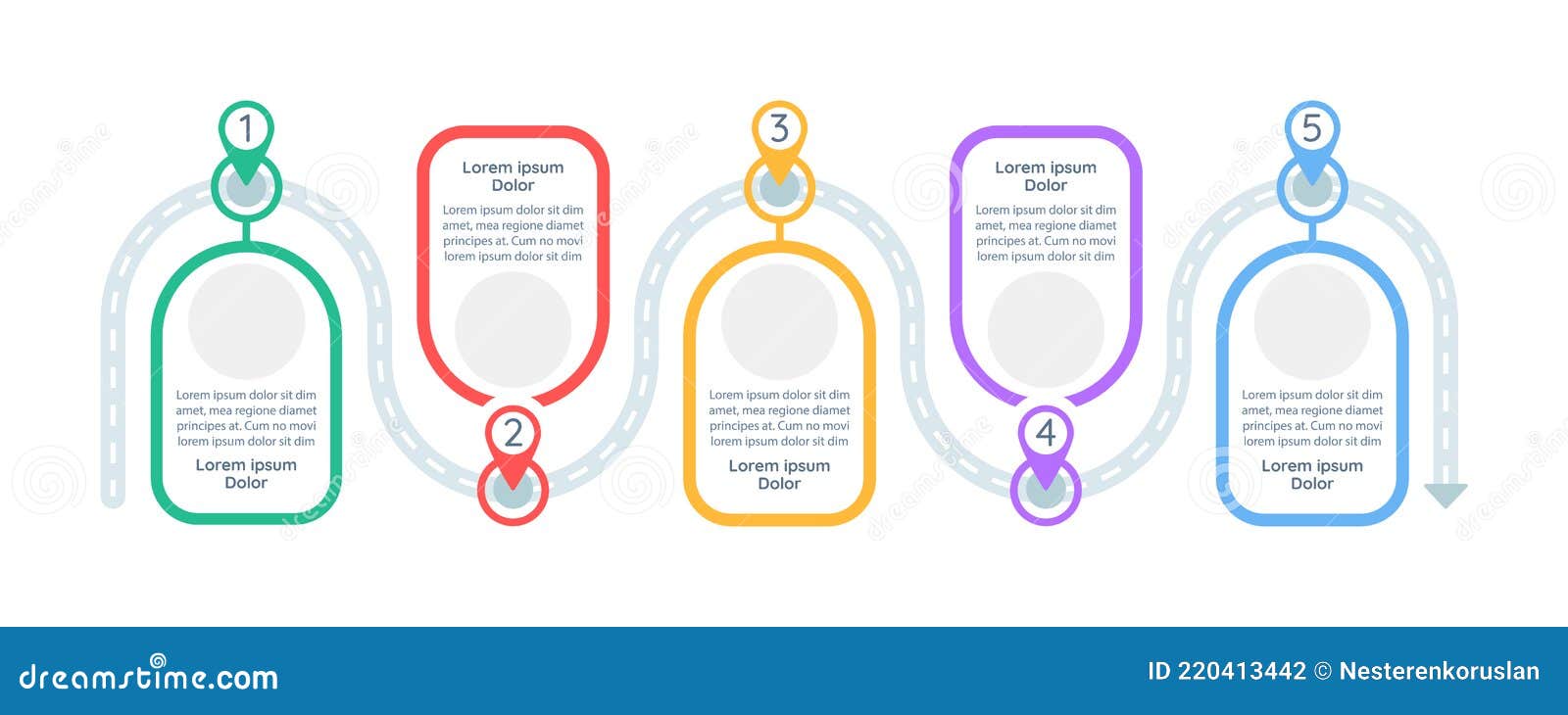 1

Lorem ipsum dolor sit dim amet, mea regione diamet principes at. Cum no movi lorem ipsum dolor sit dim

Lorem ipsum Dolor

Lorem ipsum Dolor

Lorem ipsum dolor sit dim amet, mea regione diamet principes at. Cum no movi lorem ipsum dolor sit dim

2

3

Lorem ipsum dolor sit dim amet, mea regione diamet principes at. Cum no movi lorem ipsum dolor sit dim

Lorem ipsum Dolor

Lorem ipsum Dolor

Lorem ipsum dolor sit dim amet, mea regione diamet principes at. Cum no movi lorem ipsum dolor sit dim

4

5

Lorem ipsum dolor sit dim amet, mea regione diamet principes at. Cum no movi lorem ipsum dolor sit dim

Lorem ipsum Dolor

dreamstime.com

ID 220413442 © Nesterenkoruslan