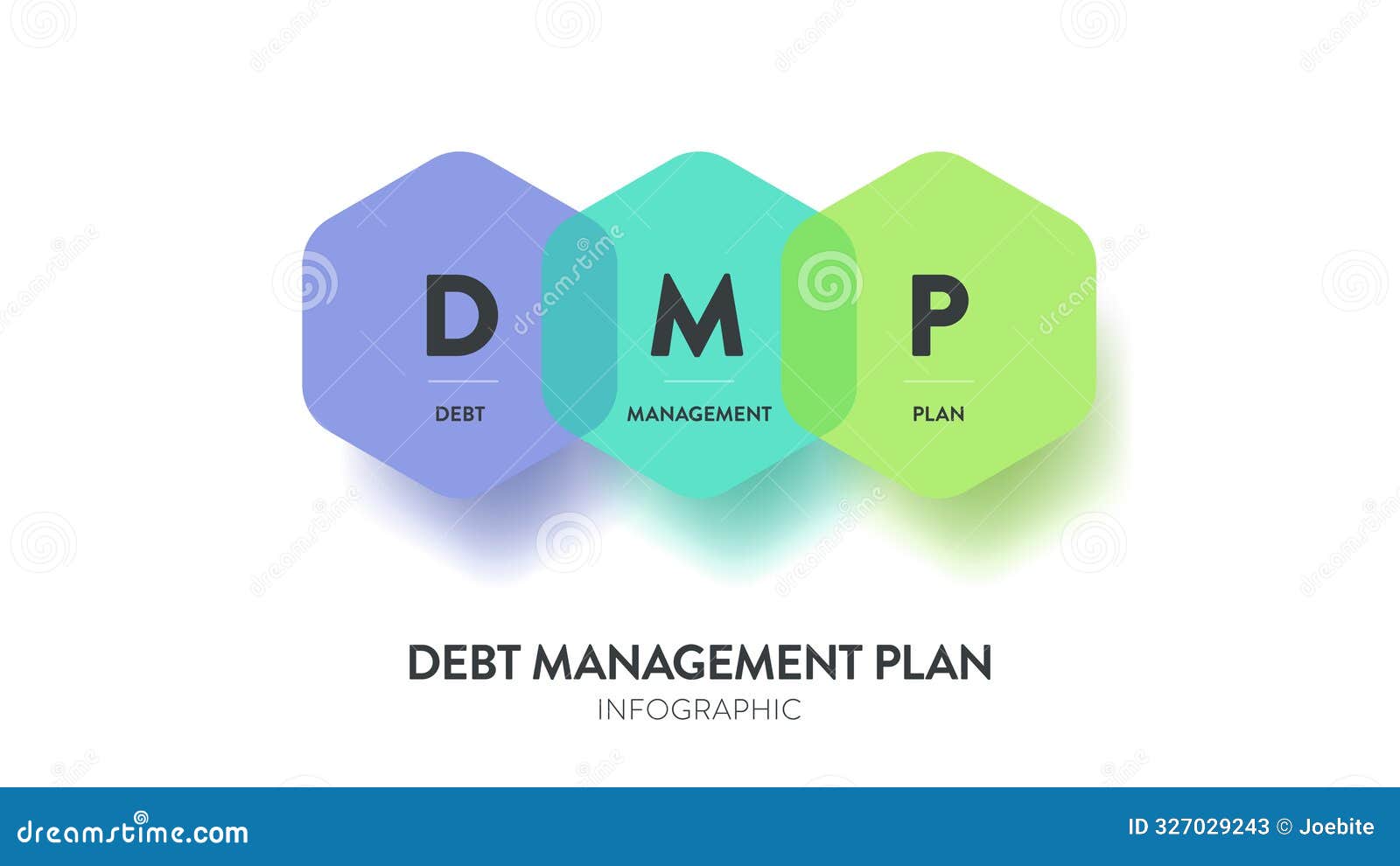 D
DEBT

M
MANAGEMENT

P
PLAN

DEBT MANAGEMENT PLAN
INFOGRAPHIC

dreamstime.com

ID 327029243 © Joebite