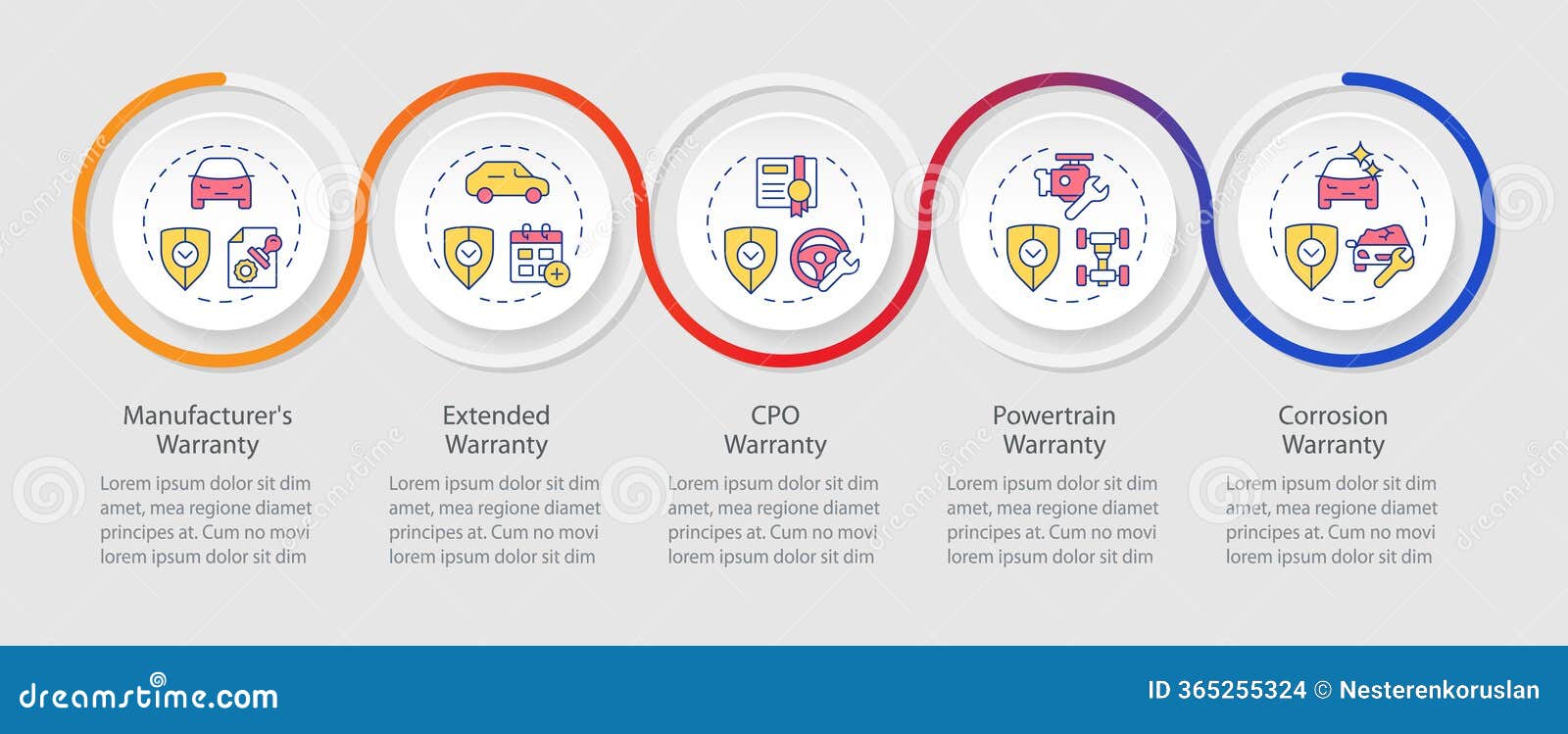 Manufacturer's Warranty

Lorem ipsum dolor sit dim amet, mea regione diamet principes at. Cum no movi lorem ipsum dolor sit dim

Extended Warranty

Lorem ipsum dolor sit dim amet, mea regione diamet principes at. Cum no movi lorem ipsum dolor sit dim

CPO Warranty

Lorem ipsum dolor sit dim amet, mea regione diamet principes at. Cum no movi lorem ipsum dolor sit dim

Powertrain Warranty

Lorem ipsum dolor sit dim amet, mea regione diamet principes at. Cum no movi lorem ipsum dolor sit dim

Corrosion Warranty

Lorem ipsum dolor sit dim amet, mea regione diamet principes at. Cum no movi lorem ipsum dolor sit dim

dreamstime.com

ID 365255324 © Nesterenkoruslan