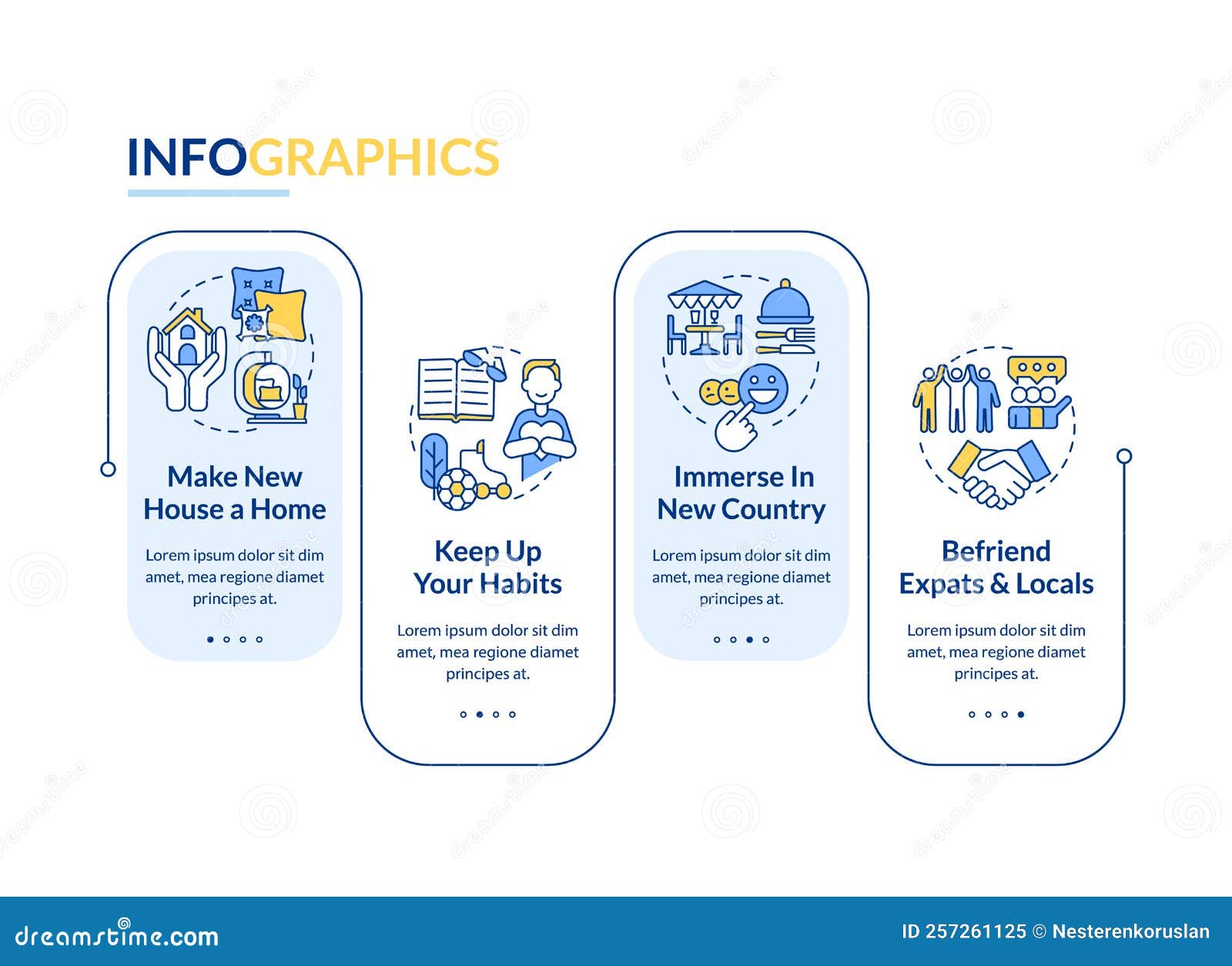 INFOGRAPHICS

Make New House a Home

Lorem ipsum dolor sit dim amet, mea regione diamet principes at.

Keep Up Your Habits

Lorem ipsum dolor sit dim amet, mea regione diamet principes at.

Immerse In New Country

Lorem ipsum dolor sit dim amet, mea regione diamet principes at.

Befriend Expats & Locals

Lorem ipsum dolor sit dim amet, mea regione diamet principes at.

dreamstime.com

ID 257261125 © Nesterenkoruslan