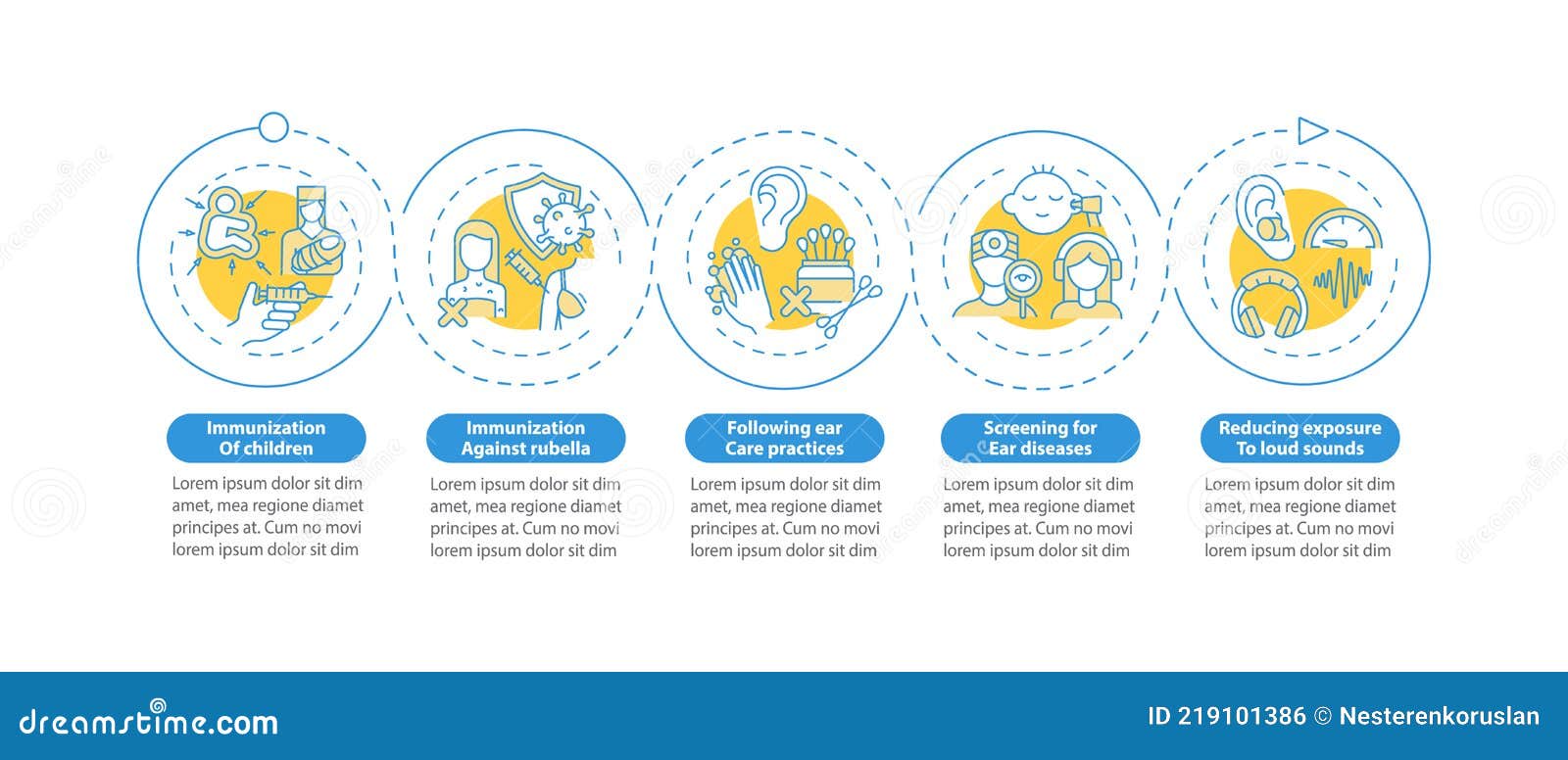 Immunization Of children

Lorem ipsum dolor sit dim amet, mea regione diamet principes at. Cum no movi lorem ipsum dolor sit dim

Immunization Against rubella

Lorem ipsum dolor sit dim amet, mea regione diamet principes at. Cum no movi lorem ipsum dolor sit dim

Following ear Care practices

Lorem ipsum dolor sit dim amet, mea regione diamet principes at. Cum no movi lorem ipsum dolor sit dim

Screening for Ear diseases

Lorem ipsum dolor sit dim amet, mea regione diamet principes at. Cum no movi lorem ipsum dolor sit dim

Reducing exposure To loud sounds

Lorem ipsum dolor sit dim amet, mea regione diamet principes at. Cum no movi lorem ipsum dolor sit dim

dreamstime.com

ID 219101386 © Nesterenkoruslan