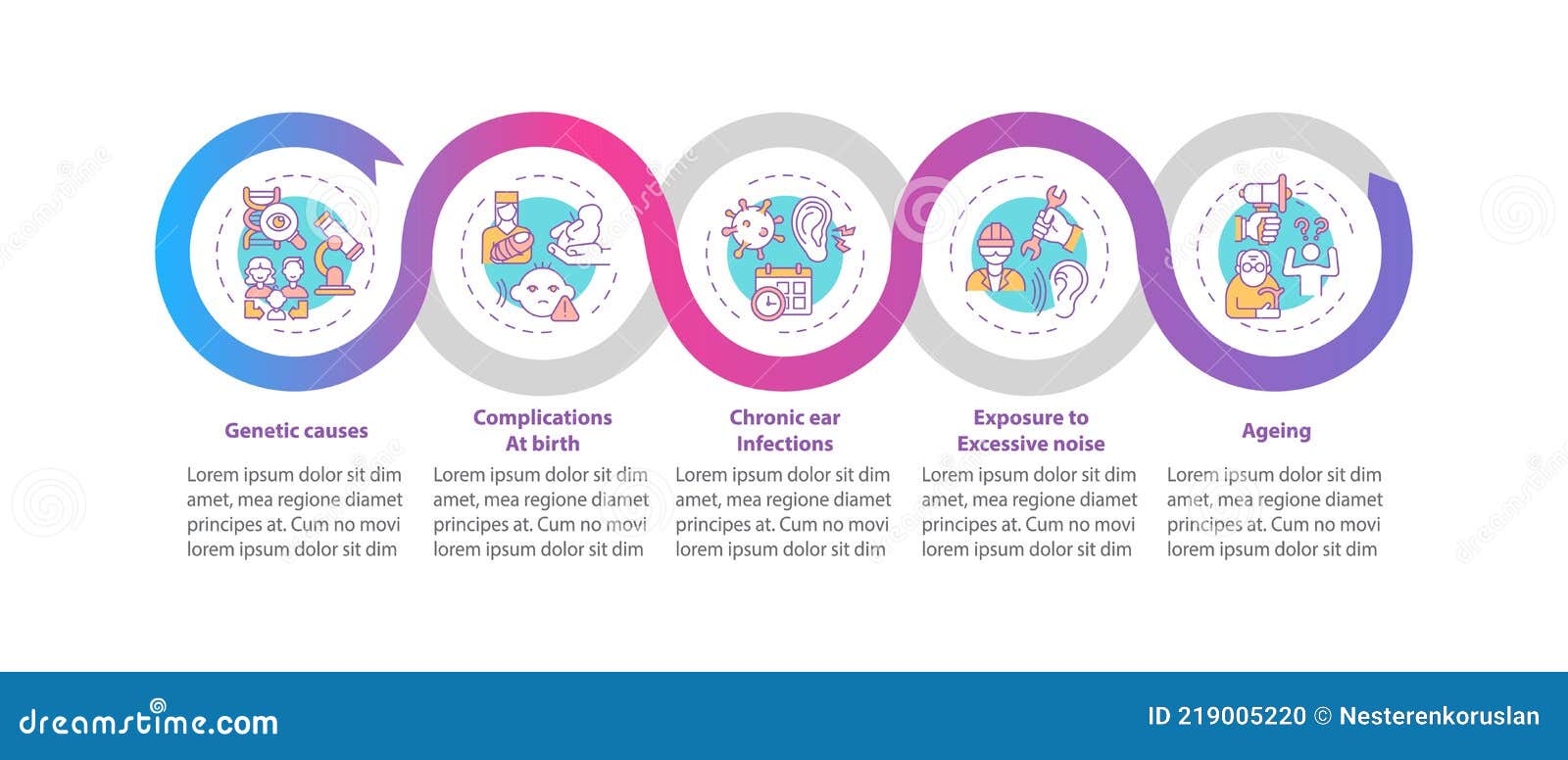 Genetic causes

Lorem ipsum dolor sit dim amet, mea regione diamet principes at. Cum no movi lorem ipsum dolor sit dim

Complications At birth

Lorem ipsum dolor sit dim amet, mea regione diamet principes at. Cum no movi lorem ipsum dolor sit dim

Chronic ear Infections

Lorem ipsum dolor sit dim amet, mea regione diamet principes at. Cum no movi lorem ipsum dolor sit dim

Exposure to Excessive noise

Lorem ipsum dolor sit dim amet, mea regione diamet principes at. Cum no movi lorem ipsum dolor sit dim

Ageing

Lorem ipsum dolor sit dim amet, mea regione diamet principes at. Cum no movi lorem ipsum dolor sit dim

dreamstime.com

ID 219005220 © Nesterenkoruslan