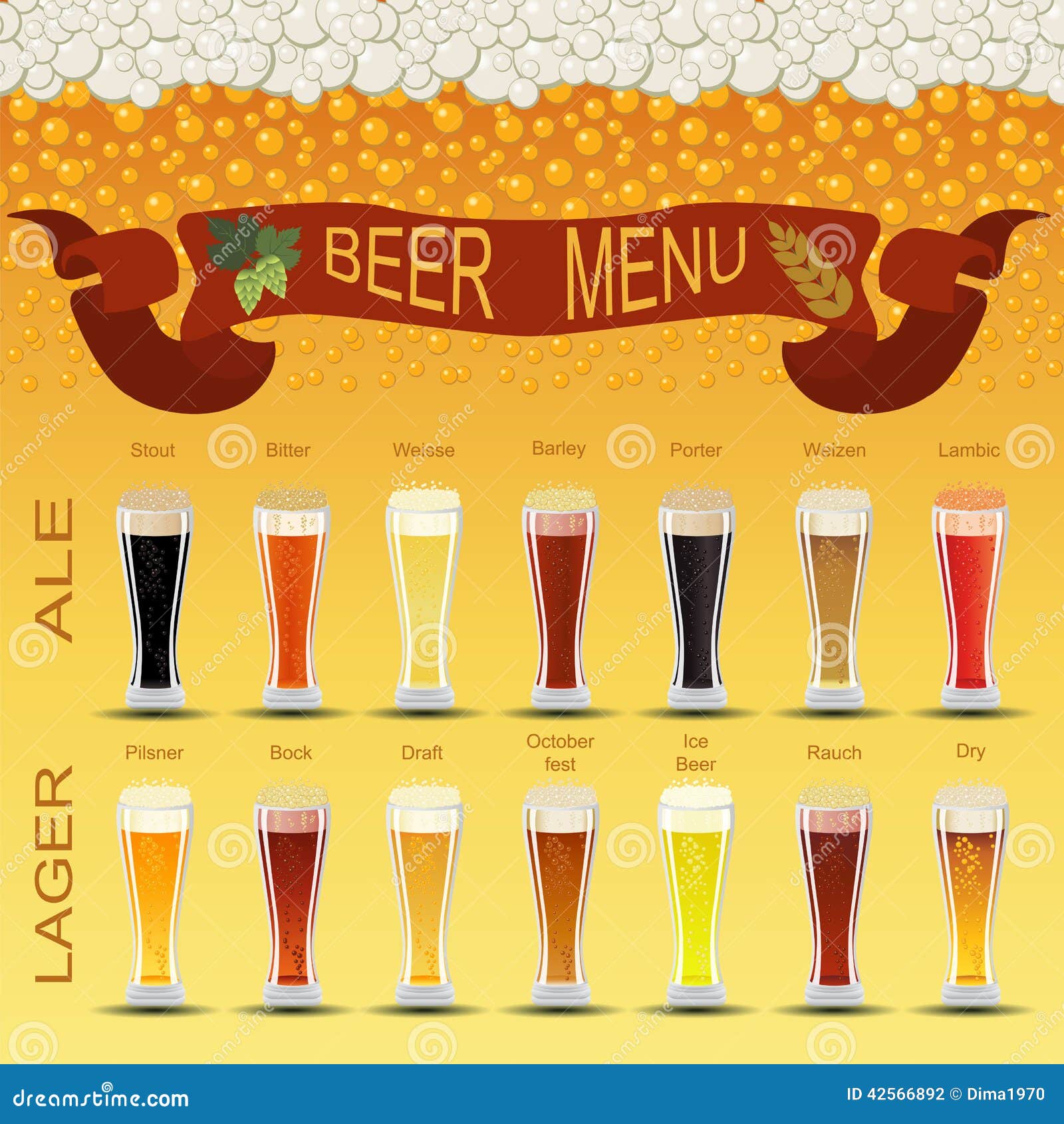 BEER MENU

ALE

Stout Bitter Weisse Barley Porter Weizen Lambic

LAGER

Pilsner Bock Draft October fest Ice Beer Rauch Dry

dreamstime.com

ID 42566892 © Dima1970