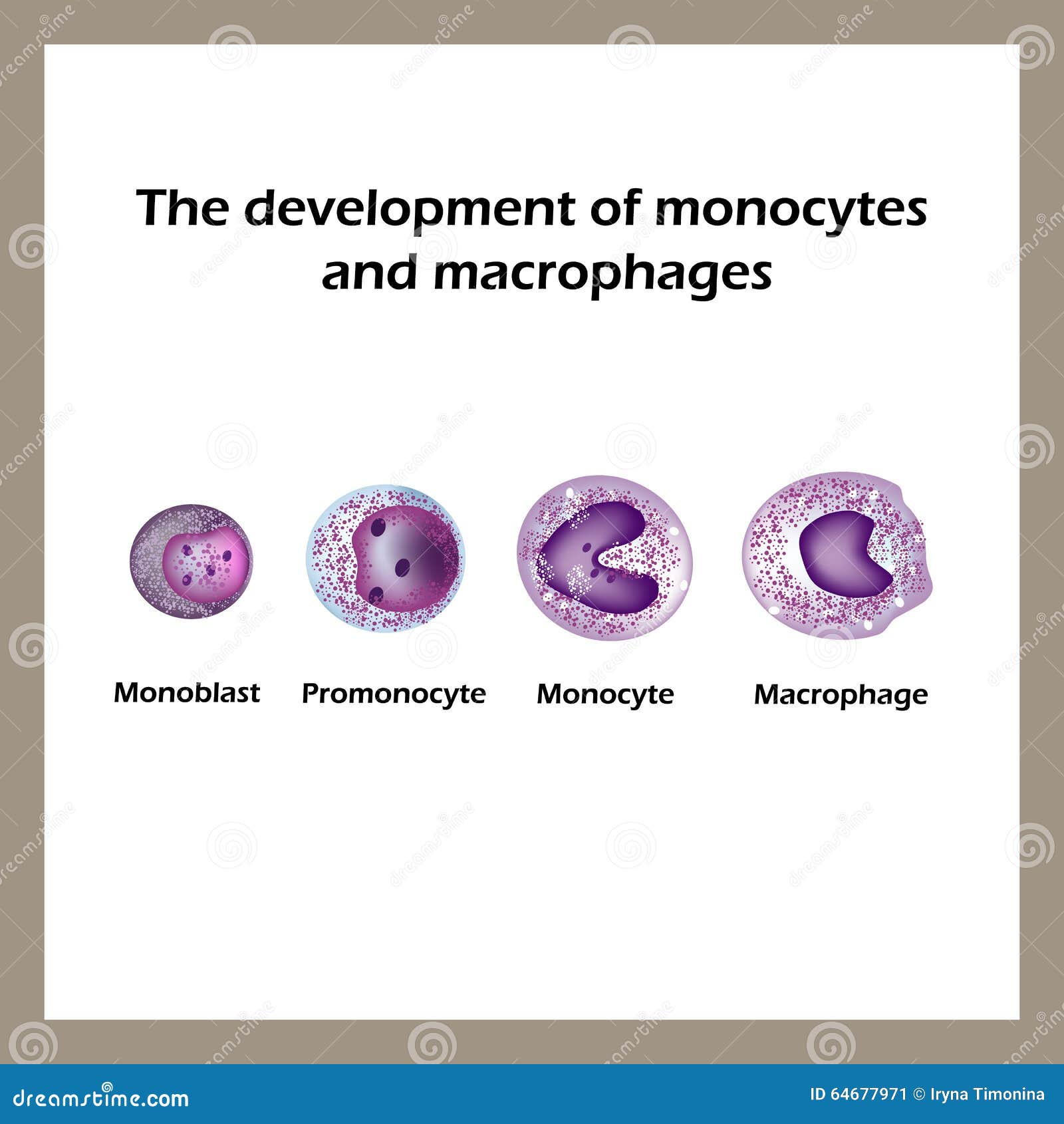 The development of monocytes and macrophages

Monoblast

Promonocyte

Monocyte

Macrophage

dreamstime.com

ID 64677971 © Iryna Timonina