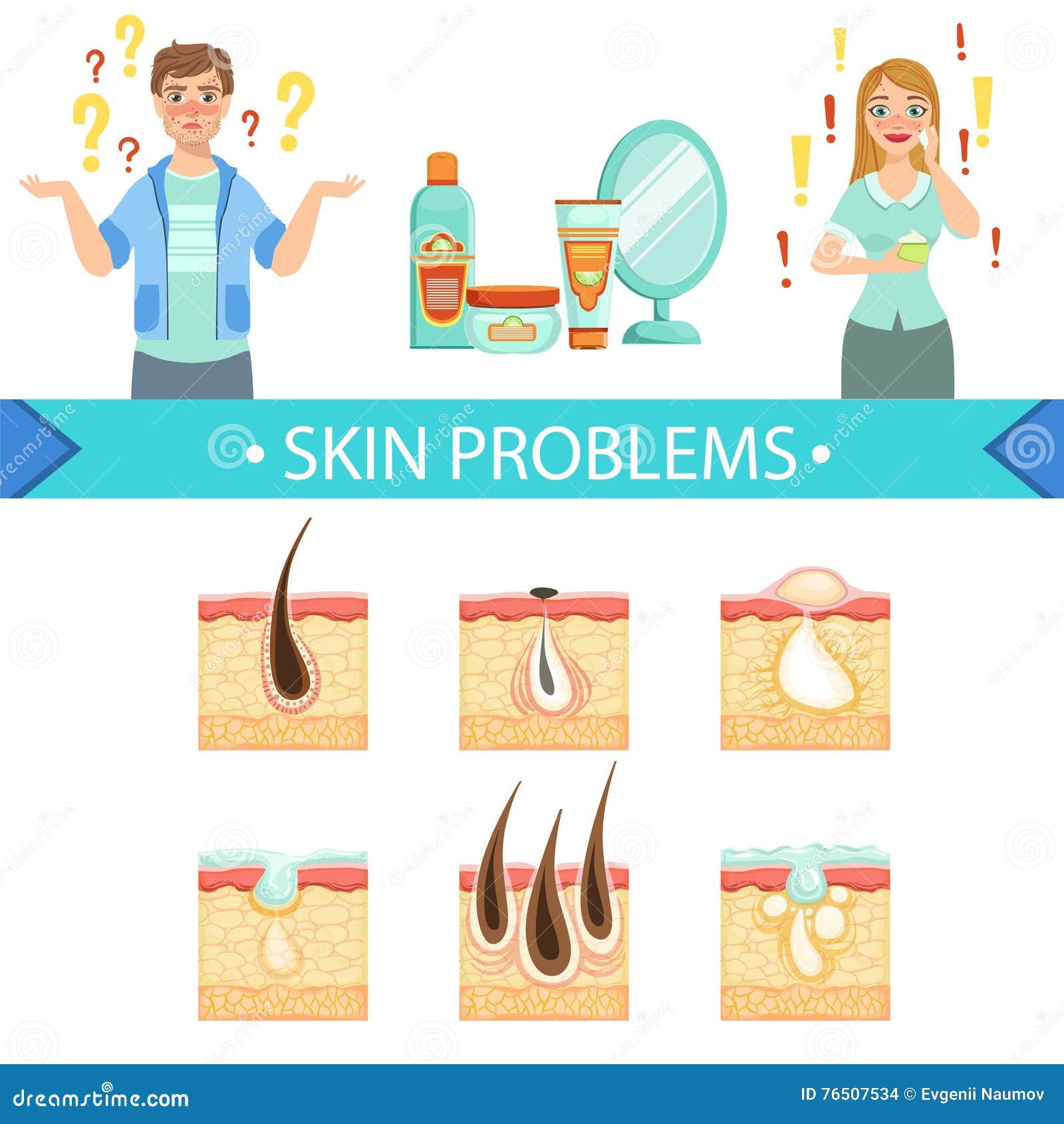 SKIN PROBLEMS

dreamstime.com

ID 76507534 © Evgenii Naumov