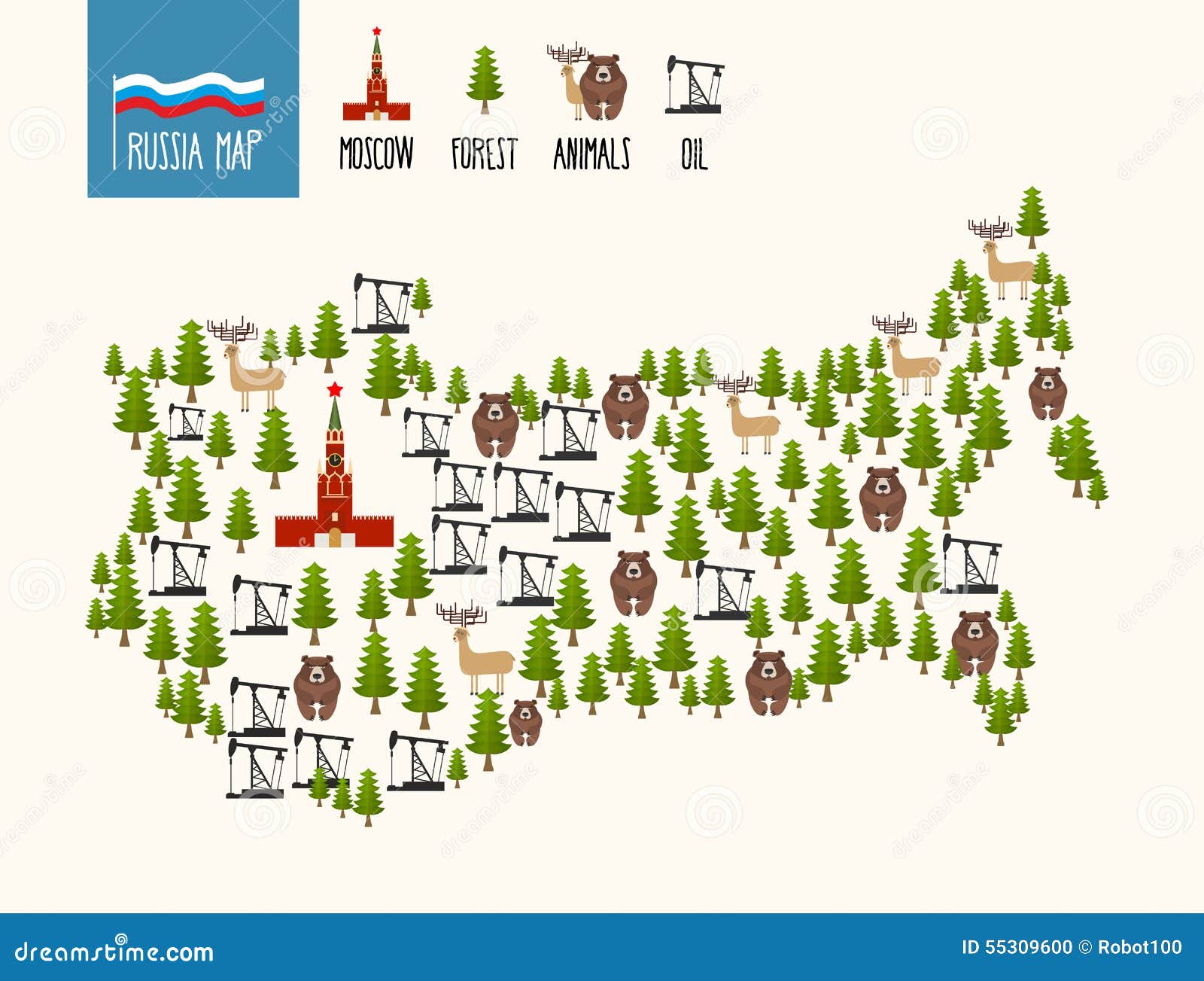 RUSSIA MAP

MOSCOW

FOREST

ANIMALS

OIL

dreamstime.com

ID 55309600 © Robot100