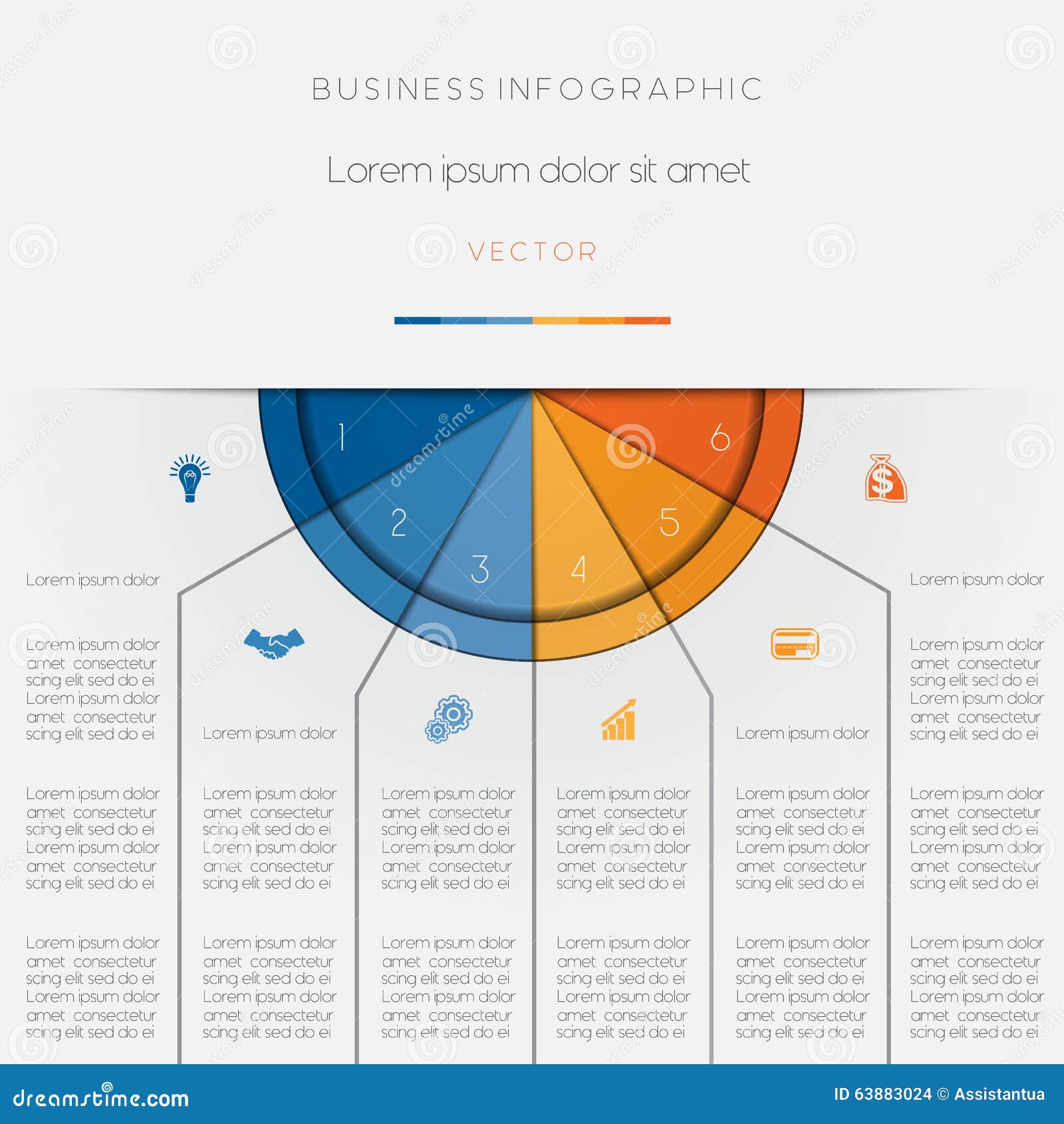 BUSINESS INFOGRAPHIC

Lorem ipsum dolor sit amet

VECTOR

1
2
3
4
5
6

Lorem ipsum dolor

Lorem ipsum dolor amet consectetur scing elit sed do ei Lorem ipsum dolor amet consectetur scing elit sed do ei

Lorem ipsum dolor amet consectetur scing elit sed do ei Lorem ipsum dolor amet consectetur scing elit sed do ei

Lorem ipsum dolor amet consectetur scing elit sed do ei Lorem ipsum dolor amet consectetur scing elit sed do ei

Lorem ipsum dolor

Lorem ipsum dolor amet consectetur scing elit sed do ei Lorem ipsum dolor amet consectetur scing elit sed do ei

Lorem ipsum dolor amet consectetur scing elit sed do ei Lorem ipsum dolor amet consectetur scing elit sed do ei

Lorem ipsum dolor amet consectetur scing elit sed do ei Lorem ipsum dolor amet consectetur scing elit sed do ei

Lorem ipsum dolor amet consectetur scing elit sed do ei Lorem ipsum dolor amet consectetur scing elit sed do ei

Lorem ipsum dolor amet consectetur scing elit sed do ei Lorem ipsum dolor amet consectetur scing elit sed do ei

Lorem ipsum dolor amet consectetur scing elit sed do ei Lorem ipsum dolor amet consectetur scing elit sed do ei

Lorem ipsum dolor

Lorem ipsum dolor amet consectetur scing elit sed do ei Lorem ipsum dolor amet consectetur scing elit sed do ei

Lorem ipsum dolor amet consectetur scing elit sed do ei Lorem ipsum dolor amet consectetur scing elit sed do ei

Lorem ipsum dolor

Lorem ipsum dolor amet consectetur scing elit sed do ei Lorem ipsum dolor amet consectetur scing elit sed do ei

Lorem ipsum dolor amet consectetur scing elit sed do ei Lorem ipsum dolor amet consectetur scing elit sed do ei

Lorem ipsum dolor amet consectetur scing elit sed do ei Lorem ipsum dolor amet consectetur scing elit sed do ei

dreamstime.com

ID 63883024 © Assistantua