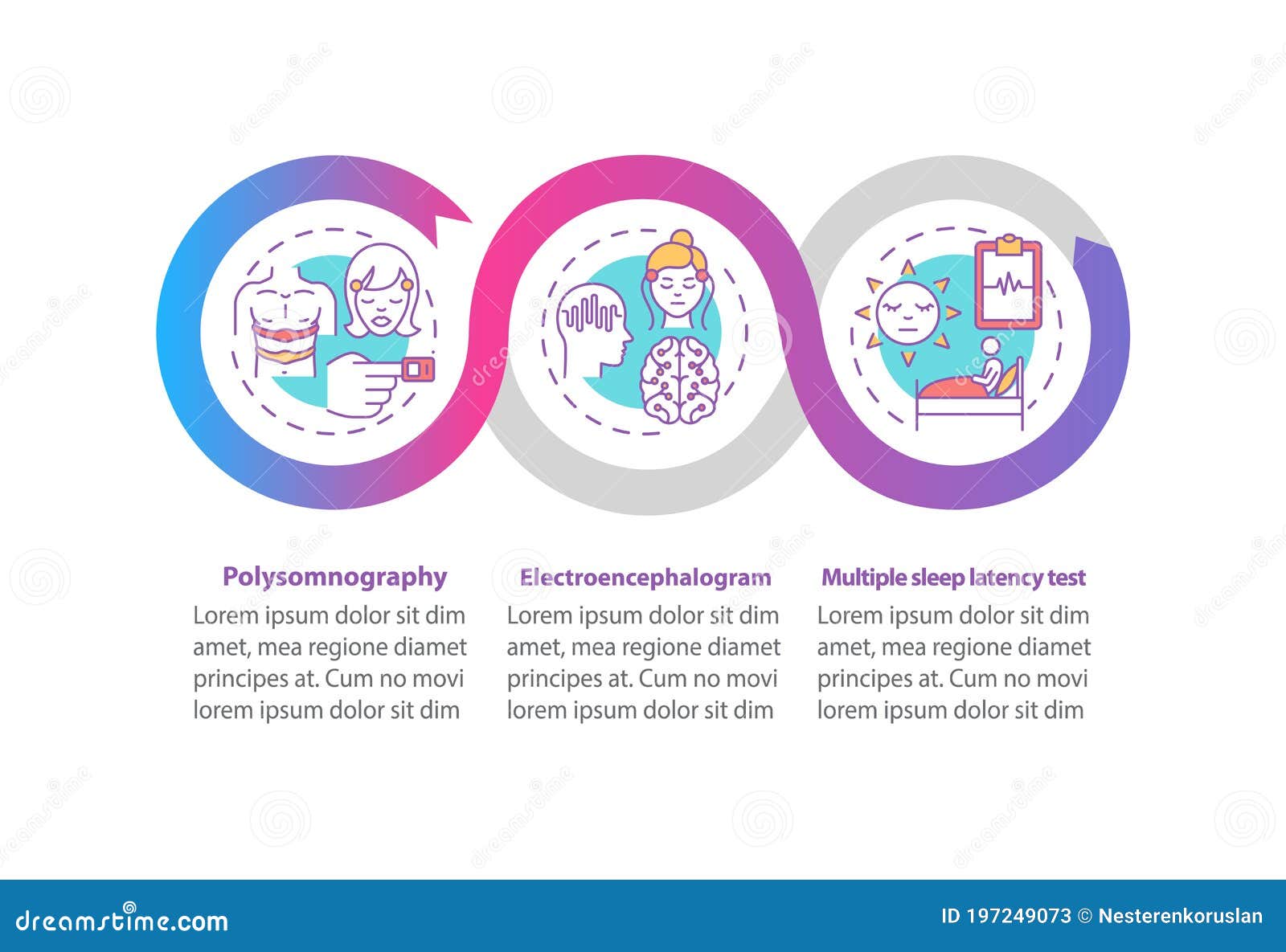 Polysomnography
Lorem ipsum dolor sit dim amet, mea regione diamet principes at. Cum no movi lorem ipsum dolor sit dim

Electroencephalogram
Lorem ipsum dolor sit dim amet, mea regione diamet principes at. Cum no movi lorem ipsum dolor sit dim

Multiple sleep latency test
Lorem ipsum dolor sit dim amet, mea regione diamet principes at. Cum no movi lorem ipsum dolor sit dim

dreamstime.com
ID 197249073 © Nesterenkoruslan