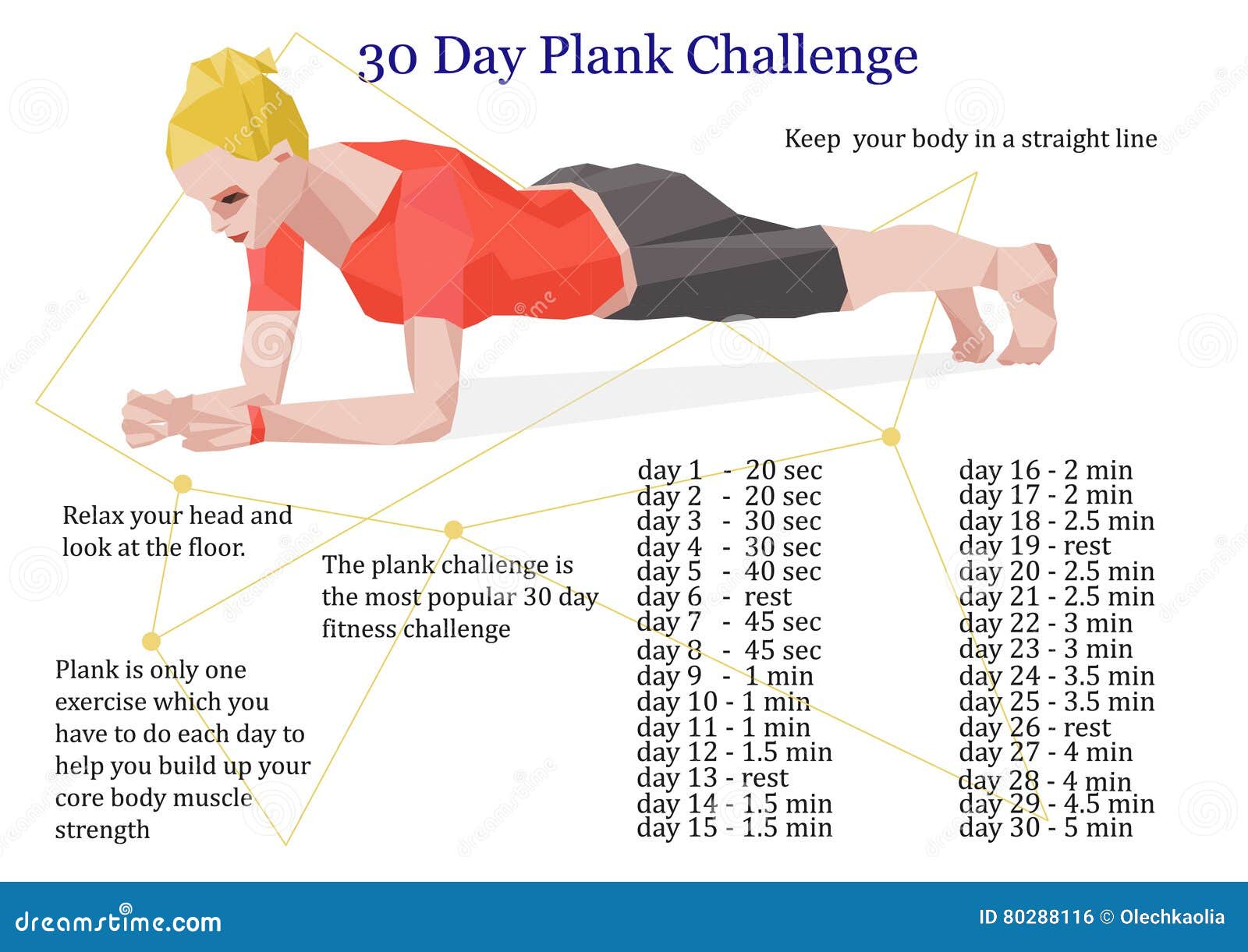 30 Day Plank Challenge

Keep your body in a straight line

Relax your head and look at the floor.

The plank challenge is the most popular 30 day fitness challenge

Plank is only one exercise which you have to do each day to help you build up your core body muscle strength

day 1 - 20 sec
day 2 - 20 sec
day 3 - 30 sec
day 4 - 30 sec
day 5 - 40 sec
day 6 - rest
day 7 - 45 sec
day 8 - 45 sec
day 9 - 1 min
day 10 - 1 min
day 11 - 1 min
day 12 - 1.5 min
day 13 - rest
day 14 - 1.5 min
day 15 - 1.5 min

day 16 - 2 min
day 17 - 2 min
day 18 - 2.5 min
day 19 - rest
day 20 - 2.5 min
day 21 - 2.5 min
day 22 - 3 min
day 23 - 3 min
day 24 - 3.5 min
day 25 - 3.5 min
day 26 - rest
day 27 - 4 min
day 28 - 4 min
day 29 - 4.5 min
day 30 - 5 min

dreamstime.com
ID 80288116 © Olechkaolia