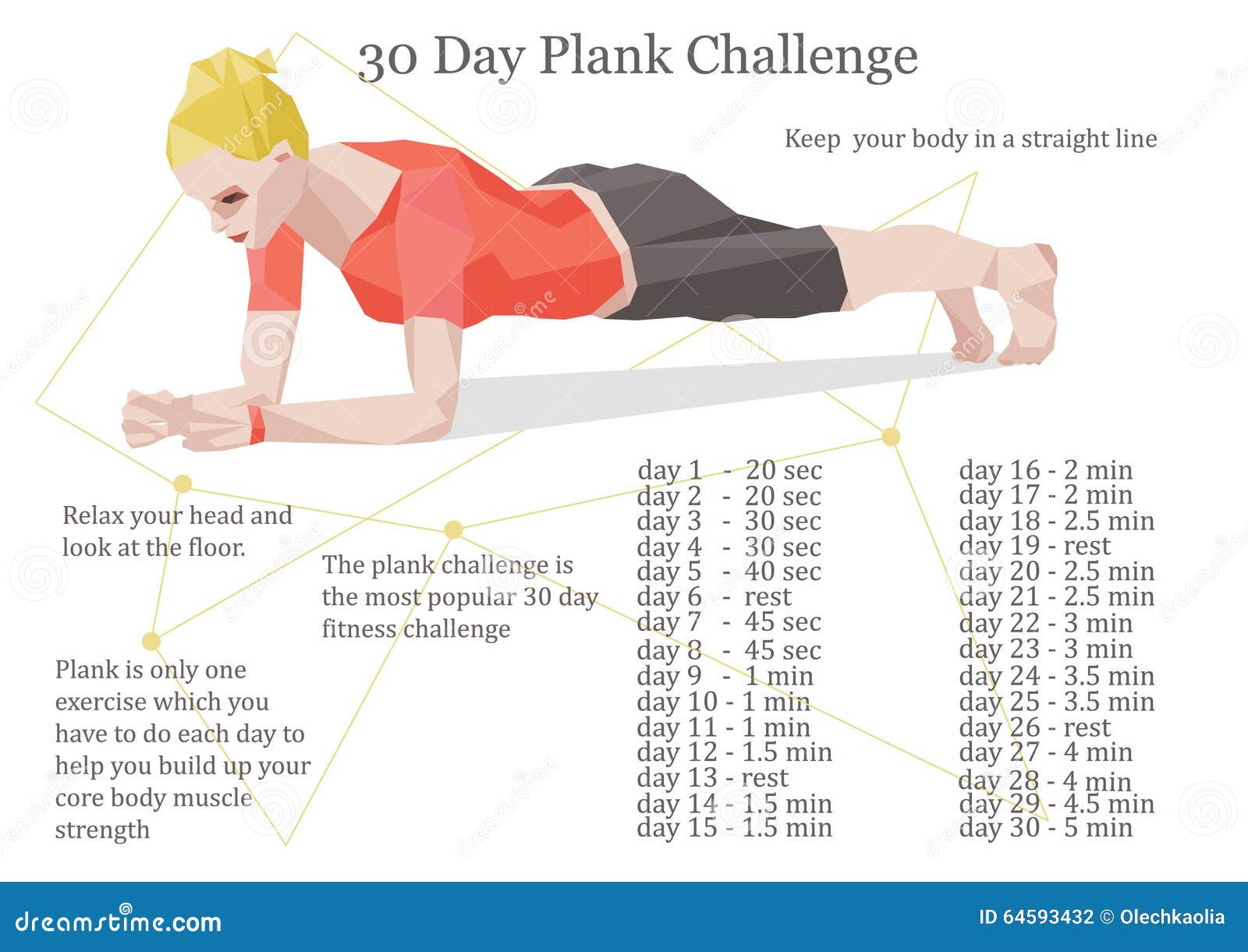 30 Day Plank Challenge

Keep your body in a straight line

Relax your head and look at the floor.

The plank challenge is the most popular 30 day fitness challenge

Plank is only one exercise which you have to do each day to help you build up your core body muscle strength

day 1 - 20 sec
day 2 - 20 sec
day 3 - 30 sec
day 4 - 30 sec
day 5 - 40 sec
day 6 - rest
day 7 - 45 sec
day 8 - 45 sec
day 9 - 1 min
day 10 - 1 min
day 11 - 1 min
day 12 - 1.5 min
day 13 - rest
day 14 - 1.5 min
day 15 - 1.5 min

day 16 - 2 min
day 17 - 2 min
day 18 - 2.5 min
day 19 - rest
day 20 - 2.5 min
day 21 - 2.5 min
day 22 - 3 min
day 23 - 3 min
day 24 - 3.5 min
day 25 - 3.5 min
day 26 - rest
day 27 - 4 min
day 28 - 4 min
day 29 - 4.5 min
day 30 - 5 min

dreamstime.com

ID 64593432 © Olechkaolia