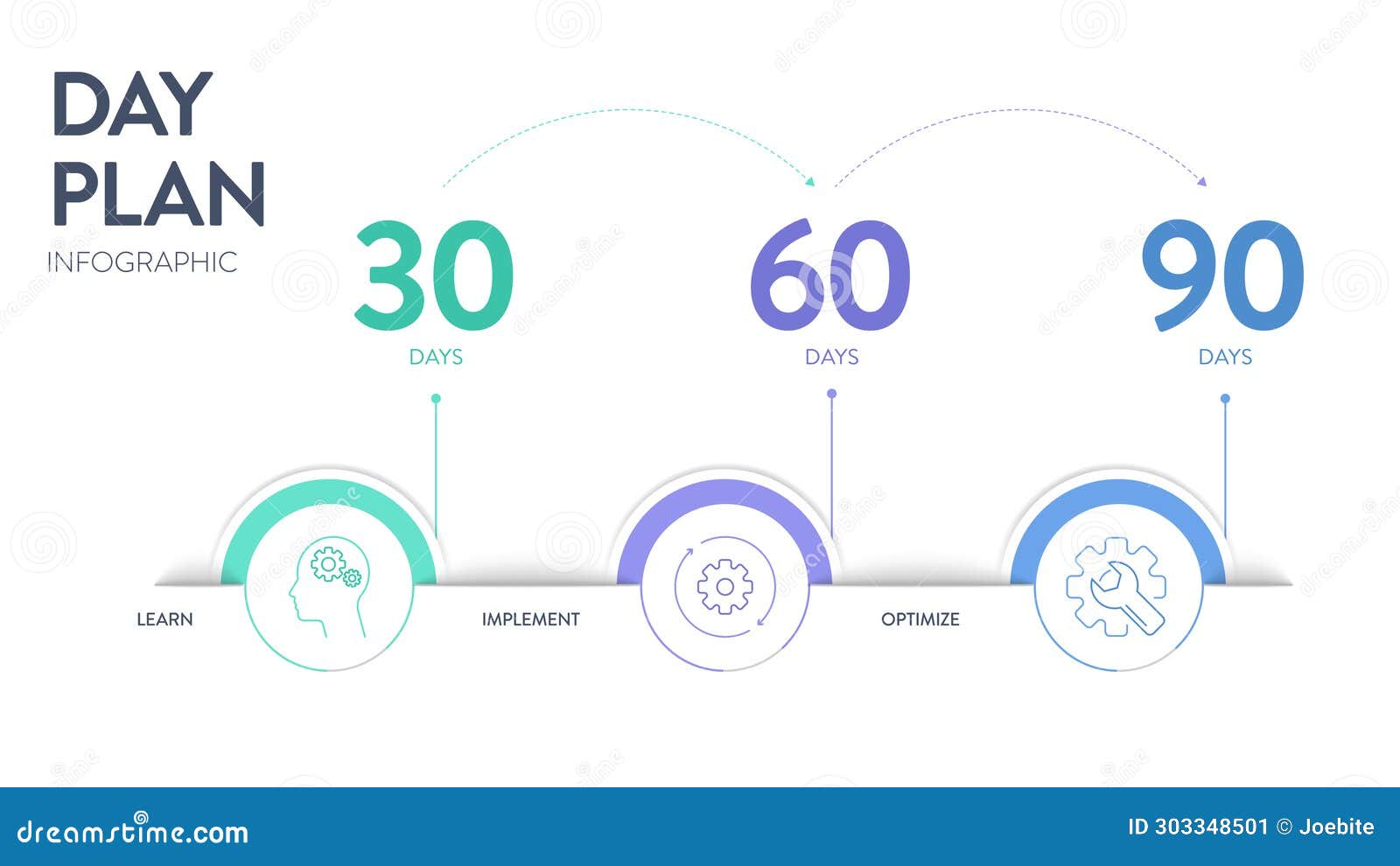 DAY PLAN
INFOGRAPHIC

30
DAYS

60
DAYS

90
DAYS

LEARN

IMPLEMENT

OPTIMIZE

dreamstime.com

ID 303348501 © Joebite