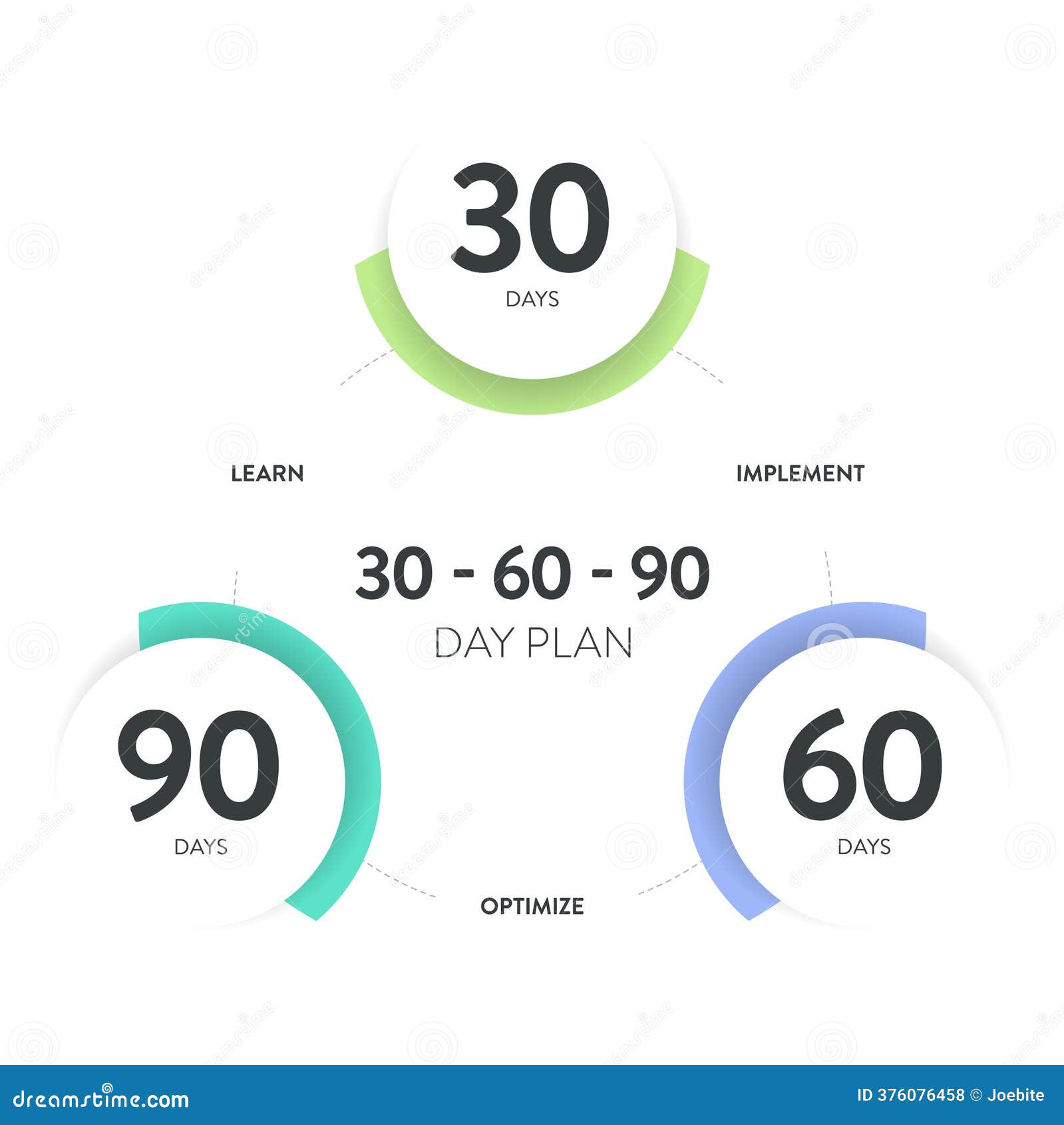 30
DAYS

LEARN

IMPLEMENT

30 - 60 - 90
DAY PLAN

90
DAYS

60
DAYS

OPTIMIZE

dreamstime.com

ID 376076458 © Joebite