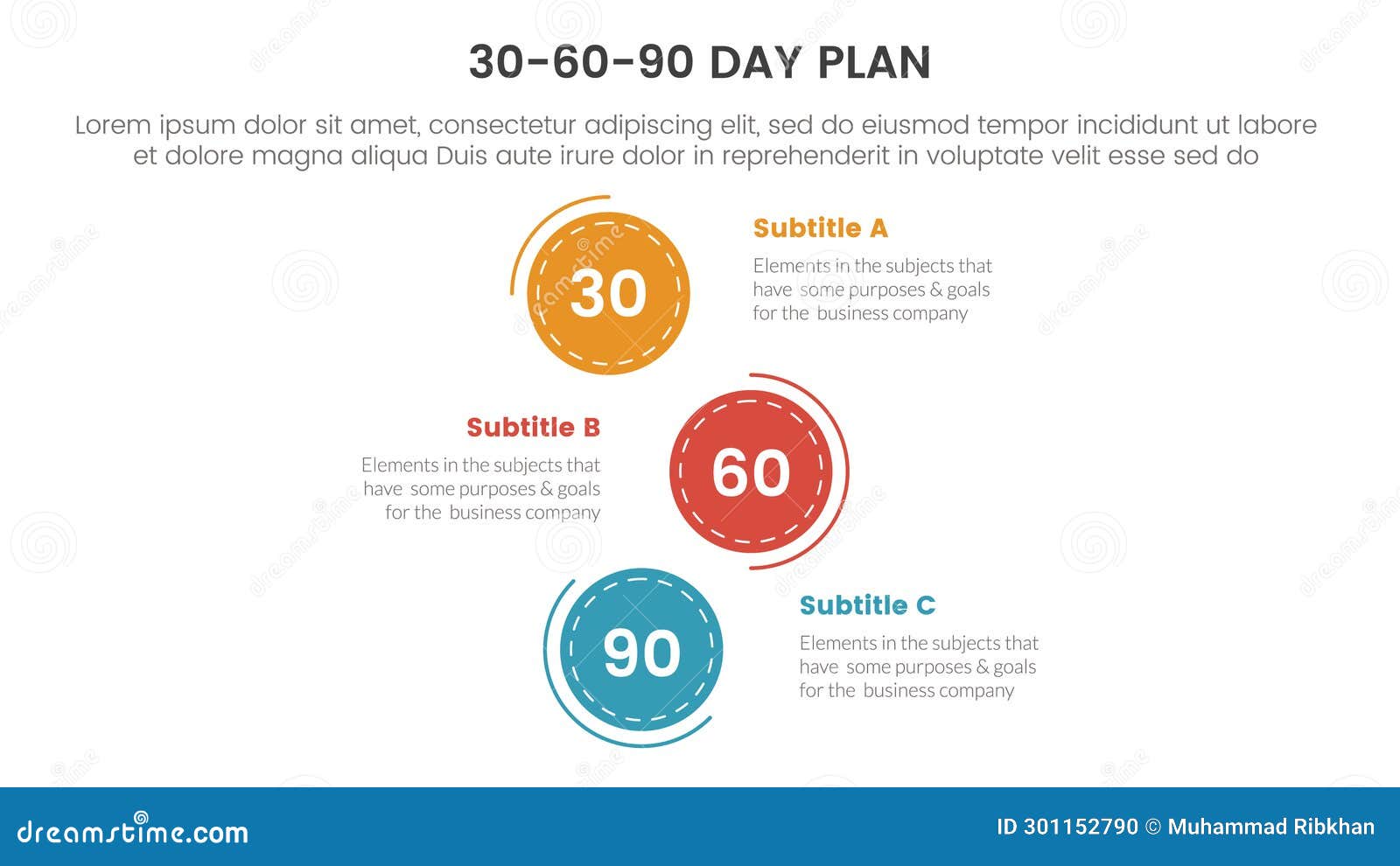 30-60-90 DAY PLAN

Lorem ipsum dolor sit amet, consectetur adipiscing elit, sed do eiusmod tempor incididunt ut labore et dolore magna aliqua Duis aute irure dolor in reprehenderit in voluptate velit esse sed do

30

Subtitle A

Elements in the subjects that have some purposes & goals for the business company

Subtitle B

Elements in the subjects that have some purposes & goals for the business company

60

90

Subtitle C

Elements in the subjects that have some purposes & goals for the business company

dreamstime.com

ID 301152790 © Muhammad Ribkhan