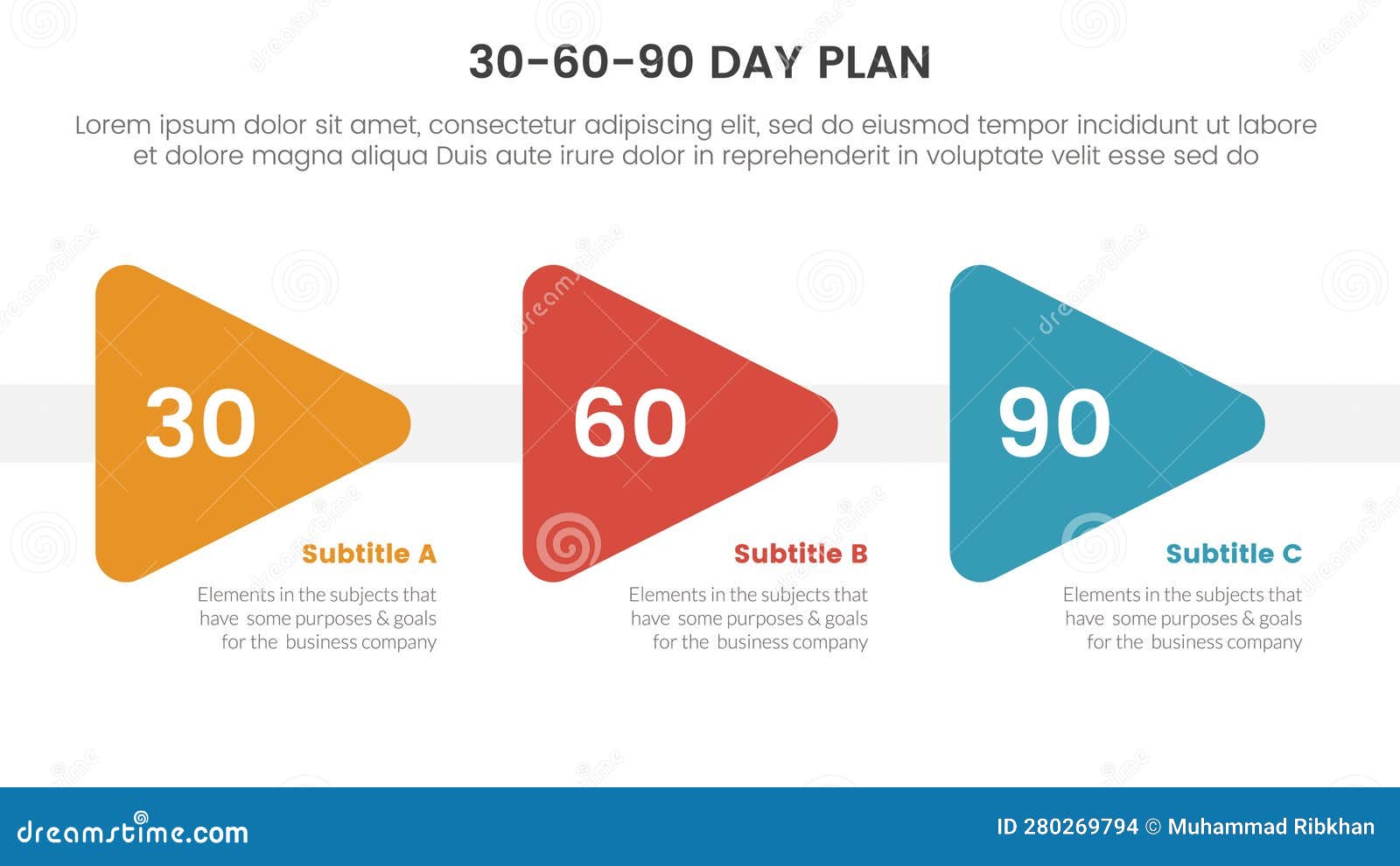 30-60-90 DAY PLAN

Lorem ipsum dolor sit amet, consectetur adipiscing elit, sed do eiusmod tempor incididunt ut labore et dolore magna aliqua Duis aute irure dolor in reprehenderit in voluptate velit esse sed do

30

Subtitle A

Elements in the subjects that have some purposes & goals for the business company

60

Subtitle B

Elements in the subjects that have some purposes & goals for the business company

90

Subtitle C

Elements in the subjects that have some purposes & goals for the business company

dreamstime.com

ID 280269794 © Muhammad Ribkhan