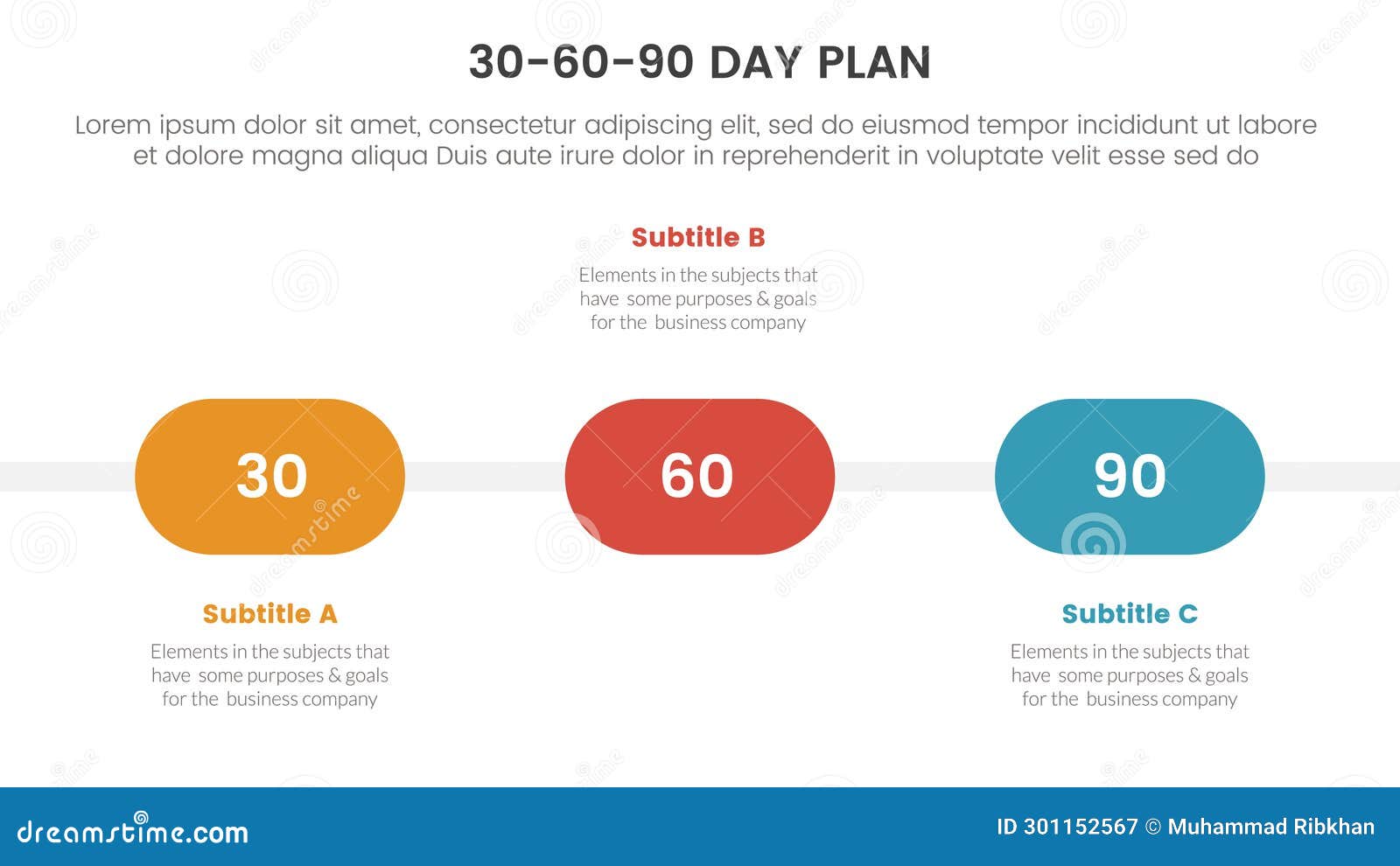 30-60-90 DAY PLAN

Lorem ipsum dolor sit amet, consectetur adipiscing elit, sed do eiusmod tempor incididunt ut labore et dolore magna aliqua Duis aute irure dolor in reprehenderit in voluptate velit esse sed do

Subtitle B

Elements in the subjects that have some purposes & goals for the business company

30

60

90

Subtitle A

Elements in the subjects that have some purposes & goals for the business company

Subtitle C

Elements in the subjects that have some purposes & goals for the business company

dreamstime.com

ID 301152567 © Muhammad Ribkhan