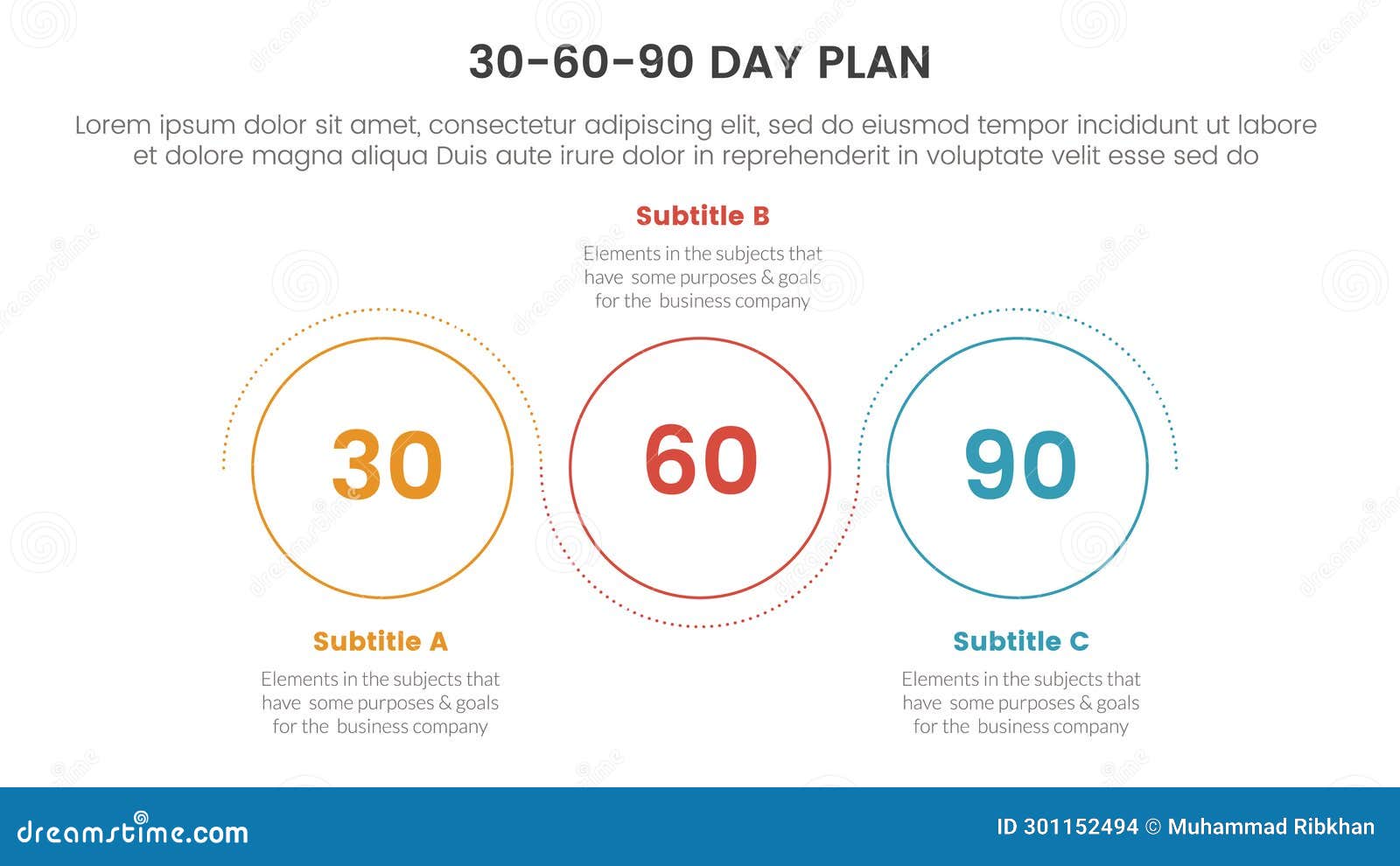 30-60-90 DAY PLAN

Lorem ipsum dolor sit amet, consectetur adipiscing elit, sed do eiusmod tempor incididunt ut labore et dolore magna aliqua Duis aute irure dolor in reprehenderit in voluptate velit esse sed do

Subtitle B

Elements in the subjects that have some purposes & goals for the business company

30

60

90

Subtitle A

Elements in the subjects that have some purposes & goals for the business company

Subtitle C

Elements in the subjects that have some purposes & goals for the business company

dreamstime.com

ID 301152494 © Muhammad Ribkhan